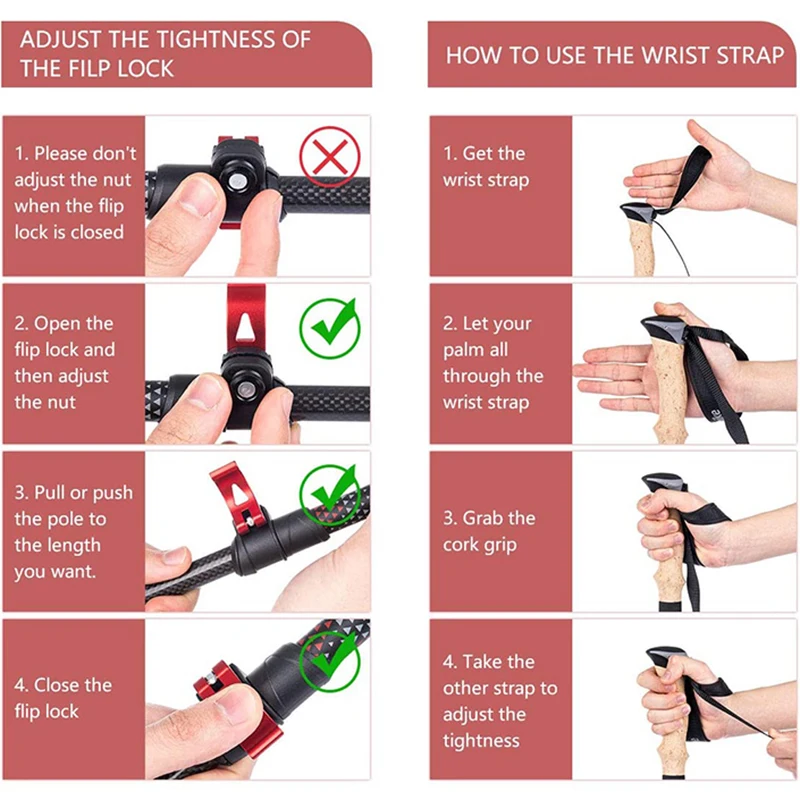 ADJUST THE TIGHTNESS OF THE FILP LOCK

1. Please don't adjust the nut when the flip lock is closed

2. Open the flip lock and then adjust the nut

3. Pull or push the pole to the length you want.

4. Close the flip lock

HOW TO USE THE WRIST STRAP

1. Get the wrist strap

2. Let your palm all through the wrist strap

3. Grab the cork grip

4. Take the other strap to adjust the tightness