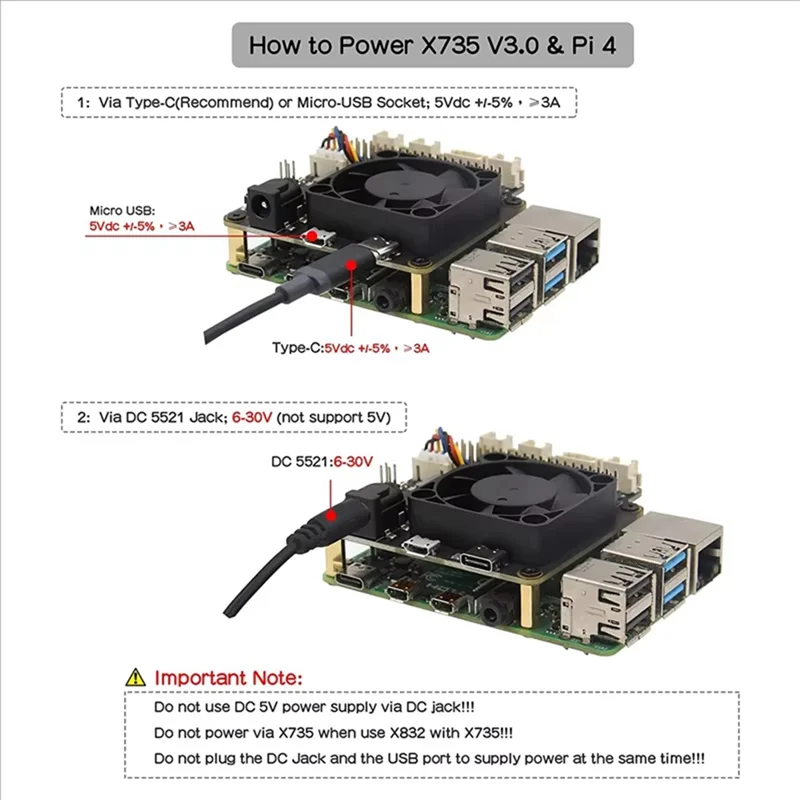 How to Power X735 V3.0 & Pi 4

1: Via Type-C(Recommend) or Micro-USB Socket; 5Vdc +/-5%，≥3A

Micro USB:
5Vdc +/-5%，≥3A

Type-C:5Vdc +/-5%，≥3A

2: Via DC 5521 Jack; 6-30V (not support 5V)

DC 5521:6-30V

Important Note:

Do not use DC 5V power supply via DC jack!!!

Do not power via X735 when use X832 with X735!!!

Do not plug the DC Jack and the USB port to supply power at the same time!!!