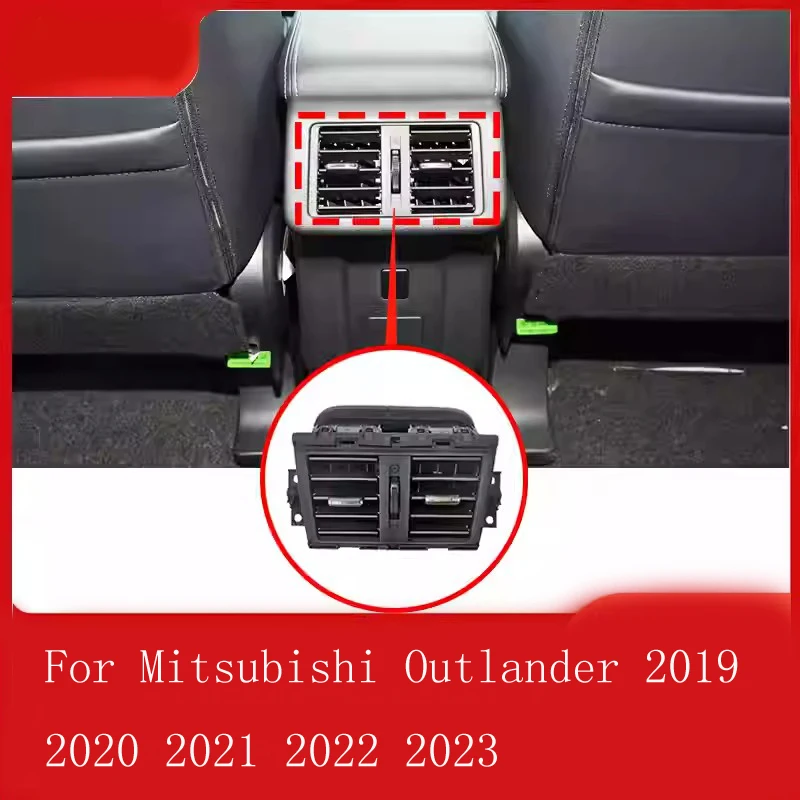 For Mitsubishi Outlander 2019 2020 2021 2022 2023