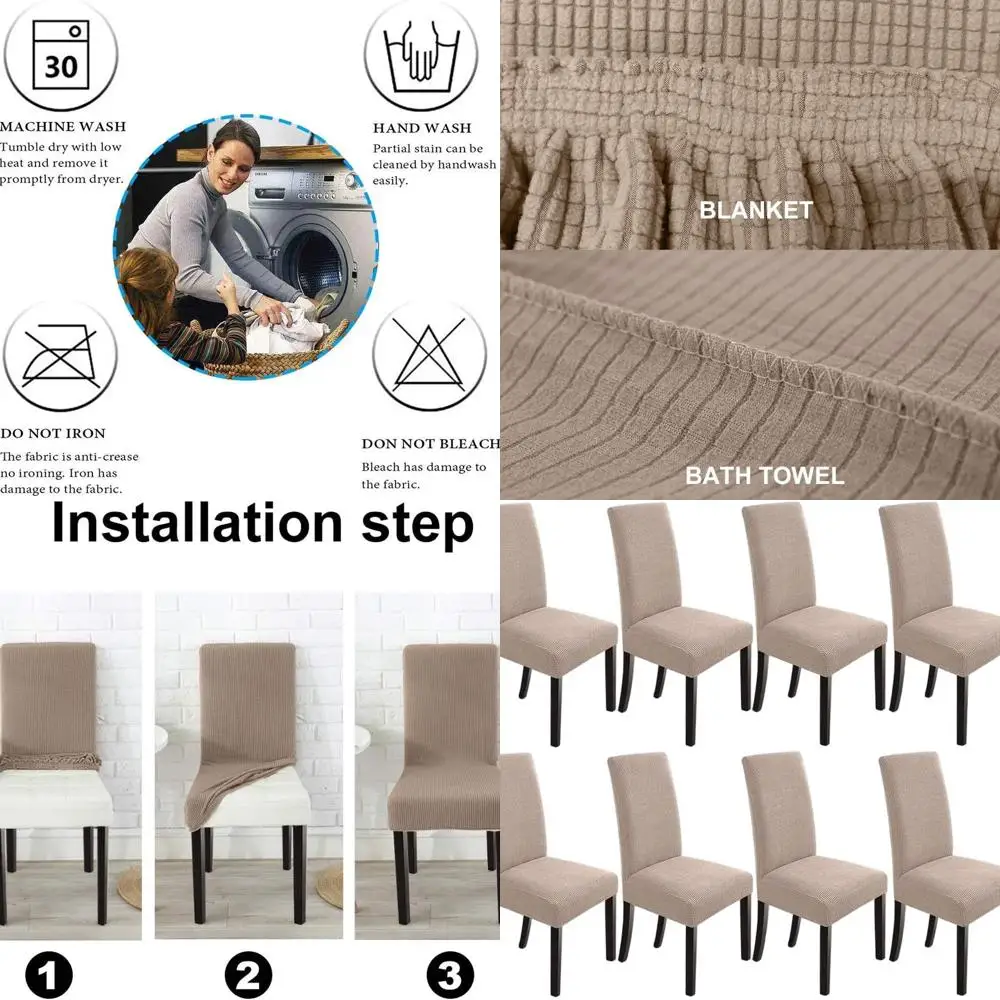 30

MACHINE WASH
Tumble dry with low heat and remove it promptly from dryer.

HAND WASH
Partial stain can be cleaned by handwash easily.

DO NOT IRON
The fabric is anti-crease no ironing. Iron has damage to the fabric.

DON NOT BLEACH
Bleach has damage to the fabric.

BLANKET

BATH TOWEL

Installation step

1

2

3