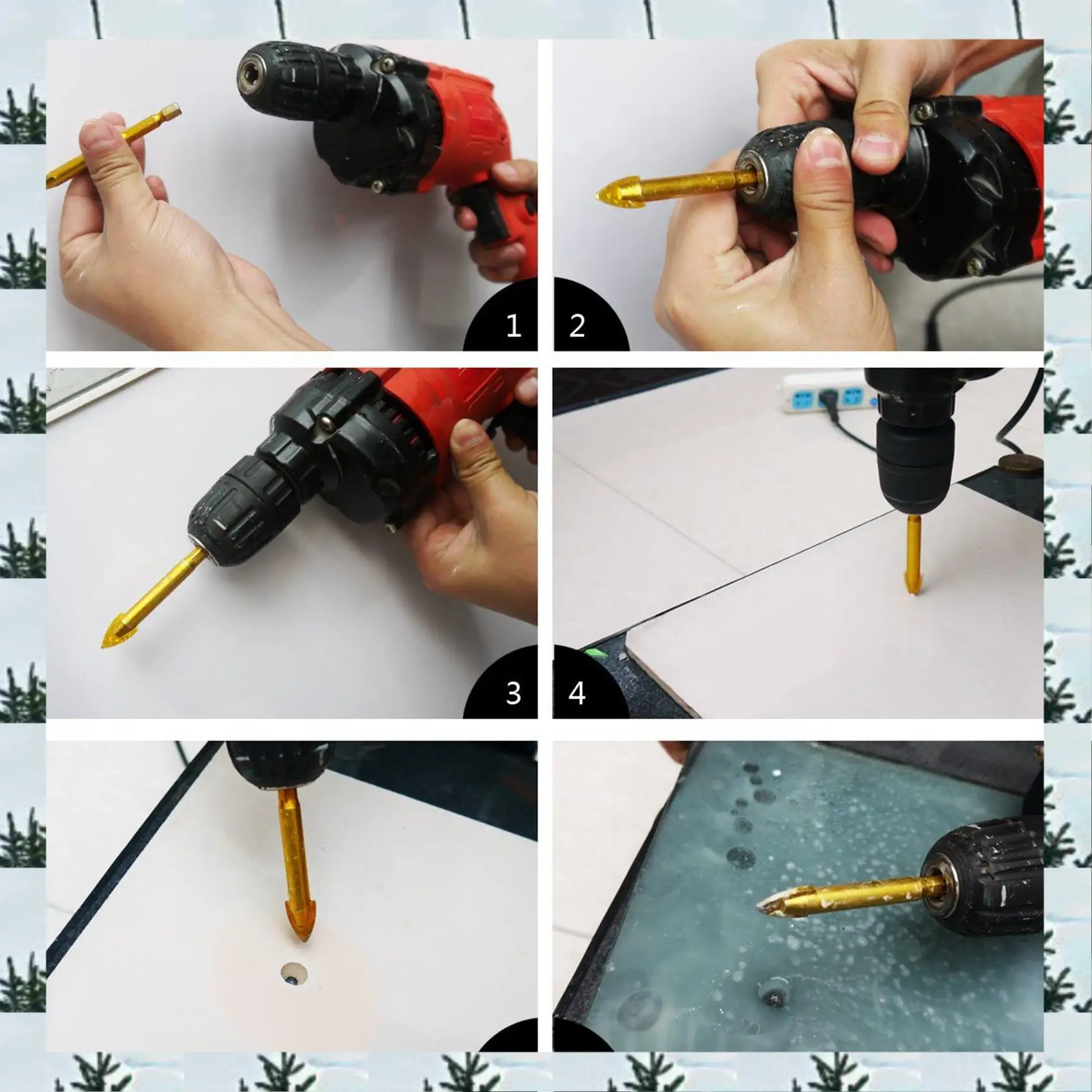 1
2
3
4