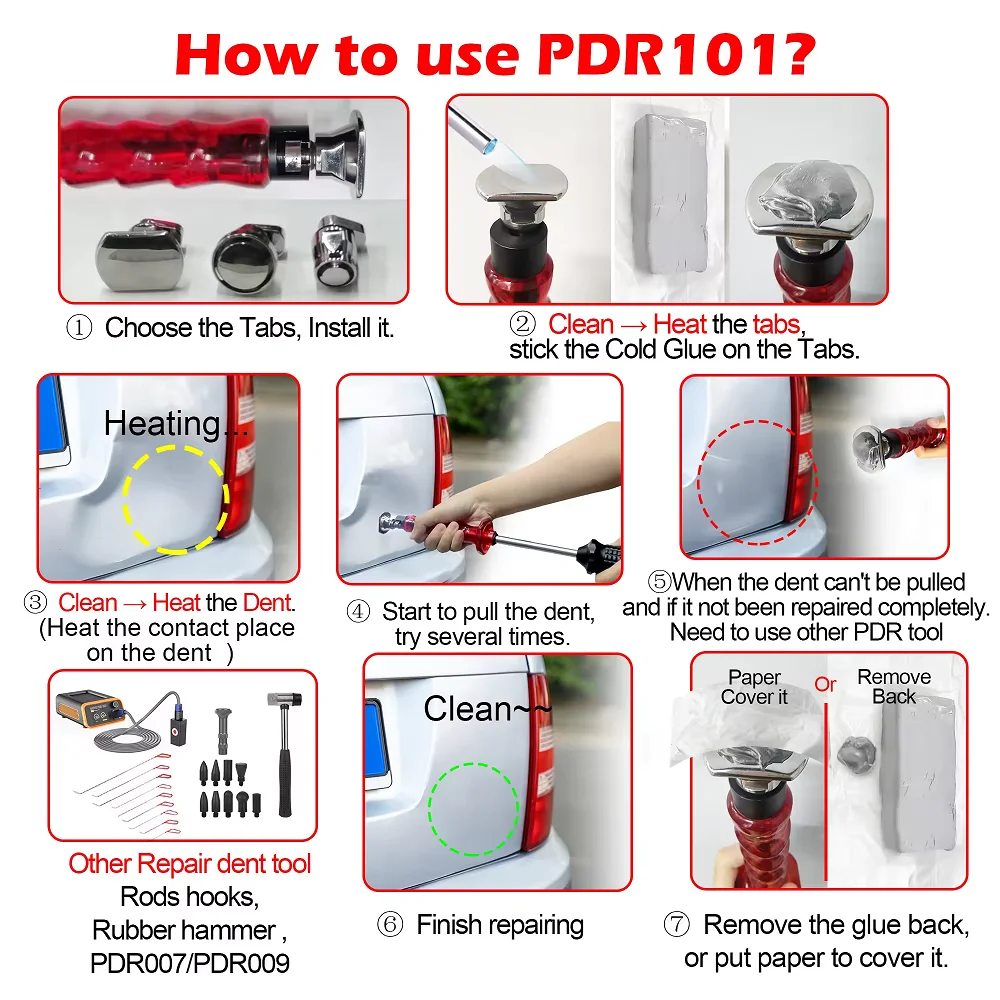 How to use PDR101?

① Choose the Tabs, Install it.

② Clean → Heat the tabs, stick the Cold Glue on the Tabs.

Heating...

③ Clean → Heat the Dent. (Heat the contact place on the dent )

④ Start to pull the dent, try several times.

⑤When the dent can't be pulled and if it not been repaired completely. Need to use other PDR tool

Other Repair dent tool
Rods hooks,
Rubber hammer ,
PDR007/PDR009

Clean~~

⑥ Finish repairing

Paper Cover it
Or
Remove Back

⑦ Remove the glue back, or put paper to cover it.