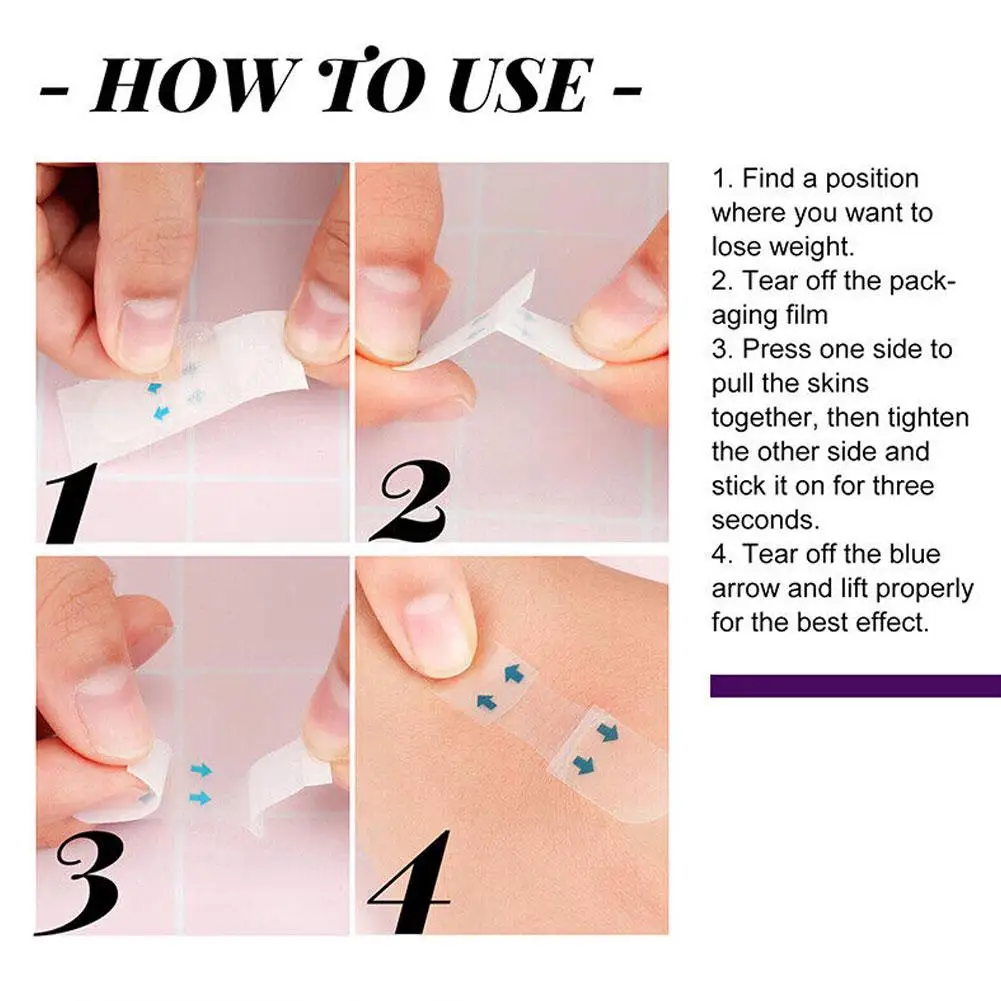 - HOW TO USE -

1

2

3

4

1. Find a position where you want to lose weight.
2. Tear off the packaging film
3. Press one side to pull the skins together, then tighten the other side and stick it on for three seconds.
4. Tear off the blue arrow and lift properly for the best effect.