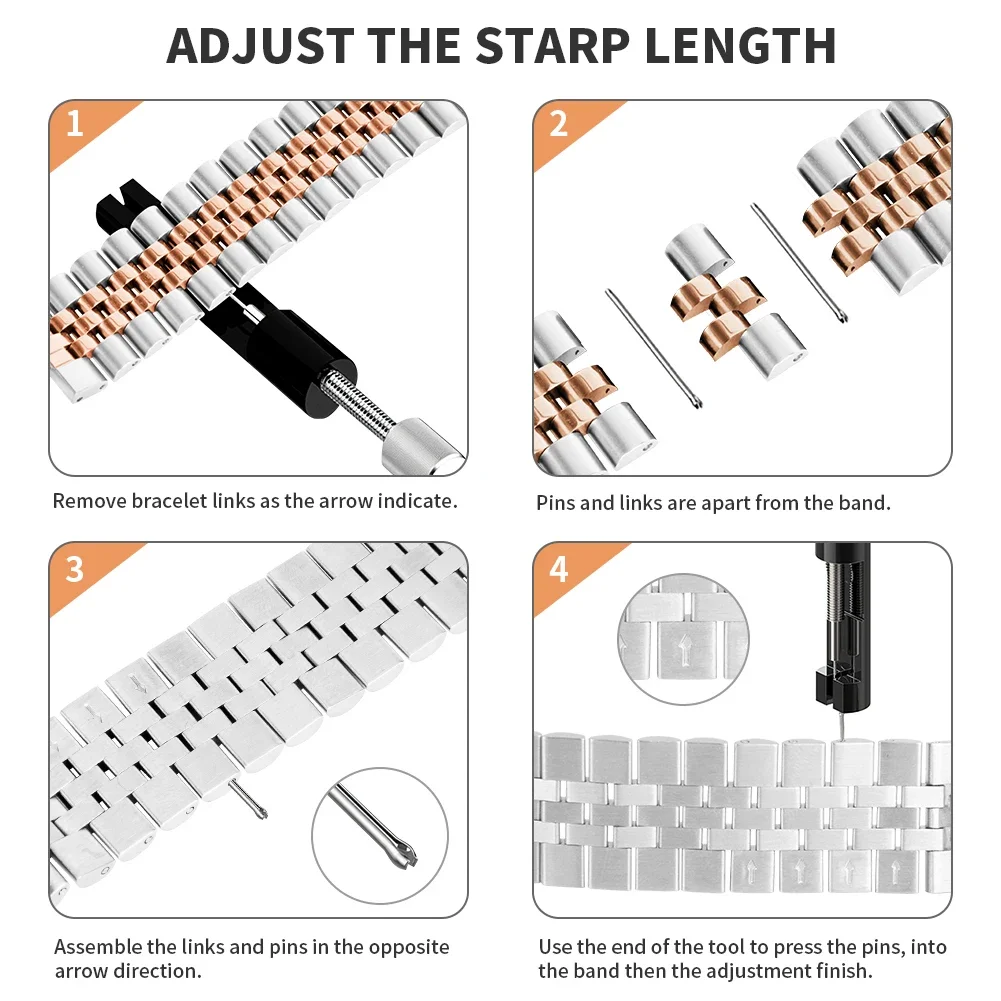 ADJUST THE STARP LENGTH

1

Remove bracelet links as the arrow indicate.

2

Pins and links are apart from the band.

3

Assemble the links and pins in the opposite arrow direction.

4

Use the end of the tool to press the pins, into the band then the adjustment finish.