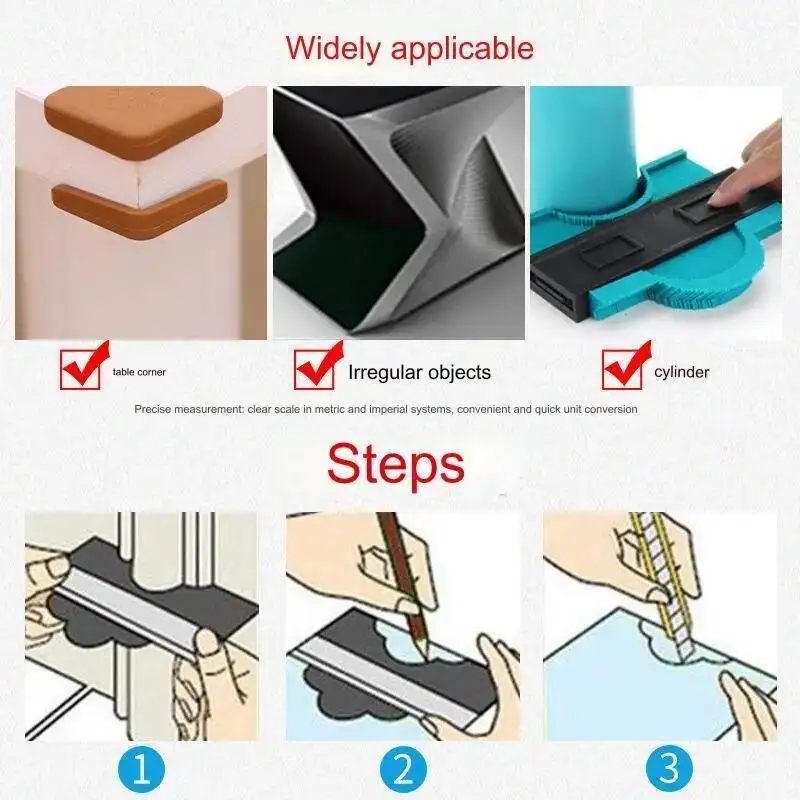 Widely applicable

table corner

Irregular objects

cylinder

Precise measurement: clear scale in metric and imperial systems, convenient and quick unit conversion

Steps

1

2

3