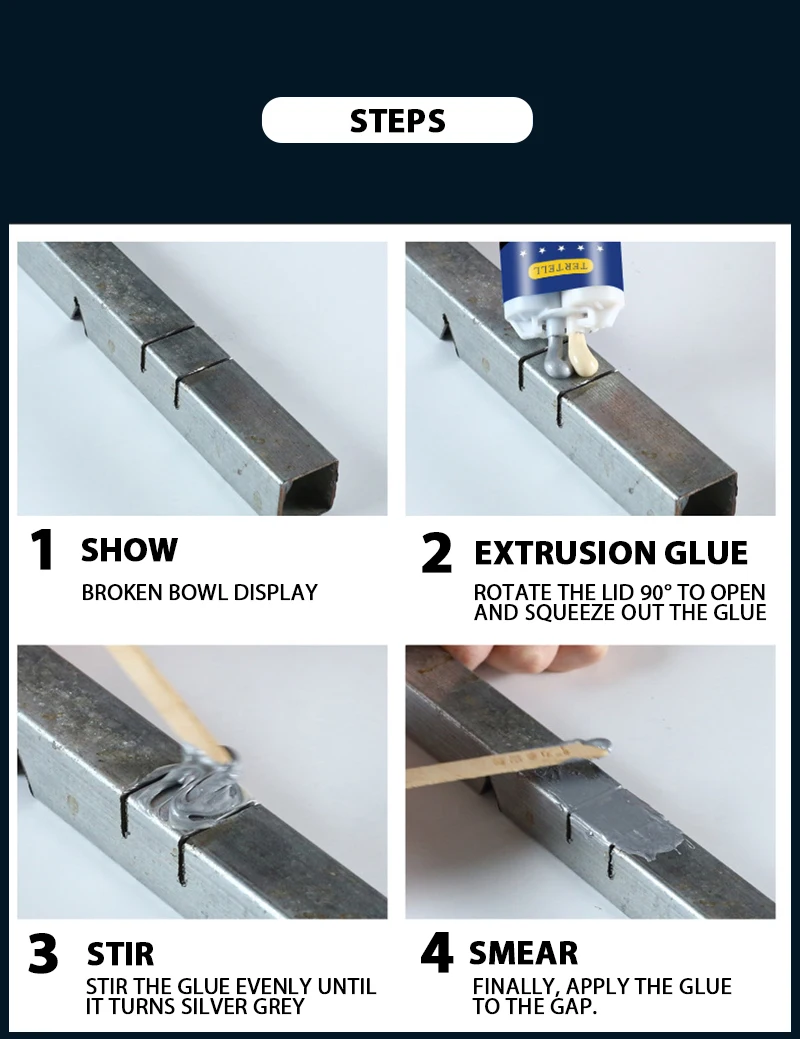 STEPS

TERTELL

1 SHOW
BROKEN BOWL DISPLAY

2 EXTRUSION GLUE
ROTATE THE LID 90° TO OPEN AND SQUEEZE OUT THE GLUE

3 STIR
STIR THE GLUE EVENLY UNTIL IT TURNS SILVER GREY

4 SMEAR
FINALLY, APPLY THE GLUE TO THE GAP.