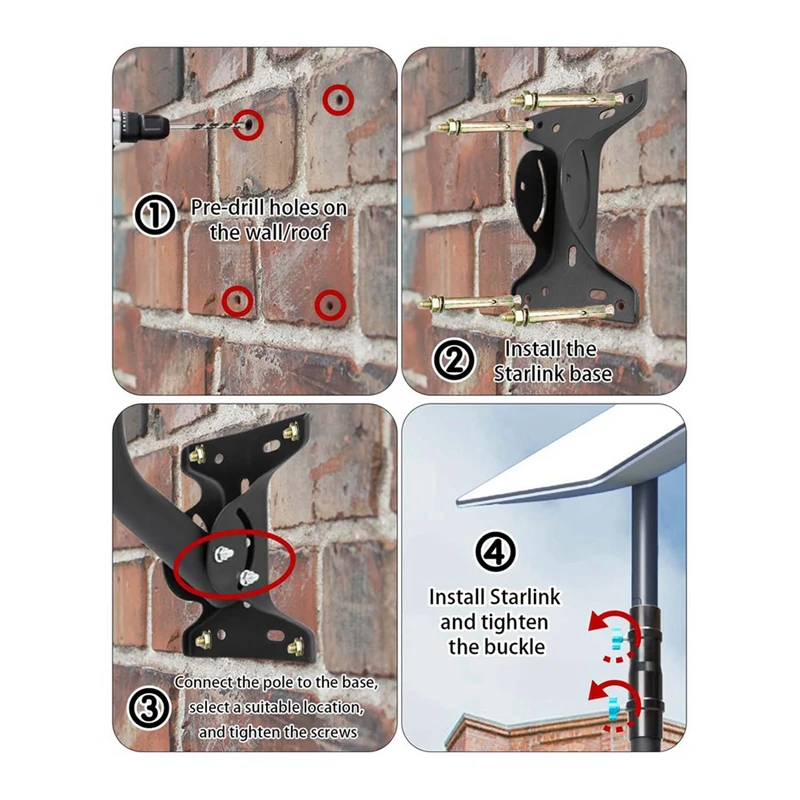 ① Pre-drill holes on the wall/roof

② Install the Starlink base

③ Connect the pole to the base, select a suitable location, and tighten the screws

④ Install Starlink and tighten the buckle