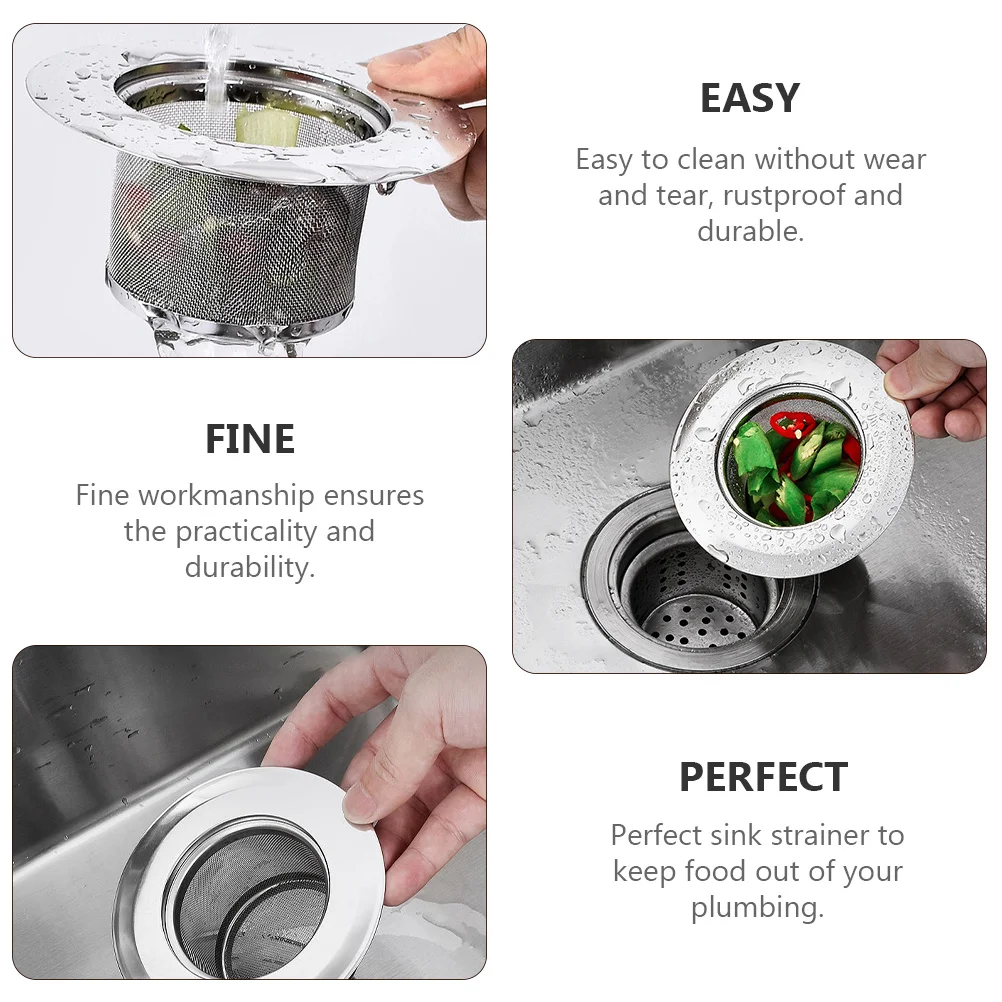 EASY

Easy to clean without wear and tear, rustproof and durable.

FINE

Fine workmanship ensures the practicality and durability.

PERFECT

Perfect sink strainer to keep food out of your plumbing.