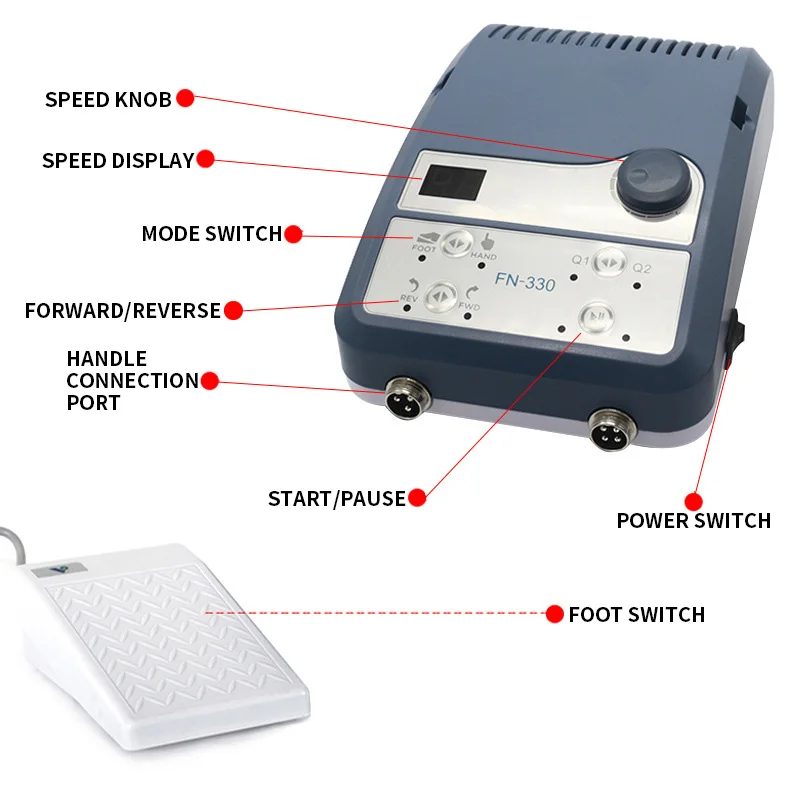 SPEED KNOB

SPEED DISPLAY

MODE SWITCH

FOOT

HAND

Q1

Q2

FN-330

FORWARD/REVERSE

REV

FWD

HANDLE CONNECTION PORT

START/PAUSE

POWER SWITCH

FOOT SWITCH