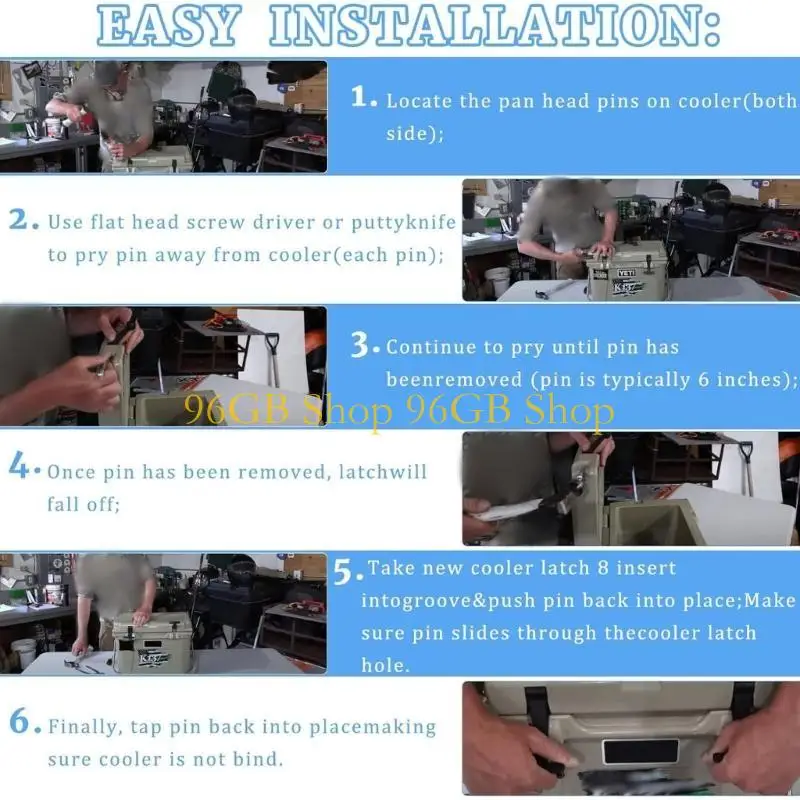 EASY INSTALLATION:

1. Locate the pan head pins on cooler(both side);

2. Use flat head screw driver or puttyknife to pry pin away from cooler(each pin);

3. Continue to pry until pin has beenremoved (pin is typically 6 inches);

4. Once pin has been removed, latchwill fall off;

5. Take new cooler latch 8 insert intogroove&push pin back into place;Make sure pin slides through thecooler latch hole.

6. Finally, tap pin back into placemaking sure cooler is not bind.

96GB Shop 96GB Shop