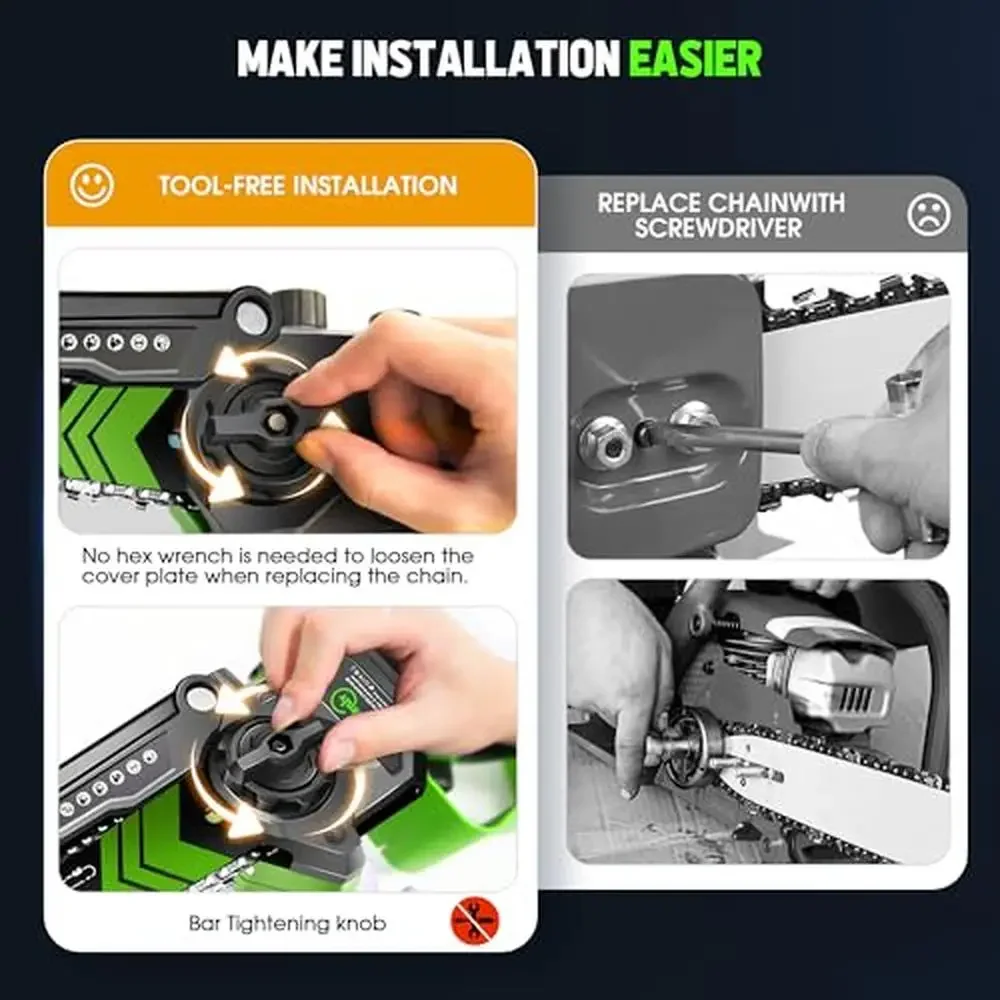 MAKE INSTALLATION EASIER

TOOL-FREE INSTALLATION

No hex wrench is needed to loosen the cover plate when replacing the chain.

Bar Tightening knob

REPLACE CHAINWITH SCREWDRIVER