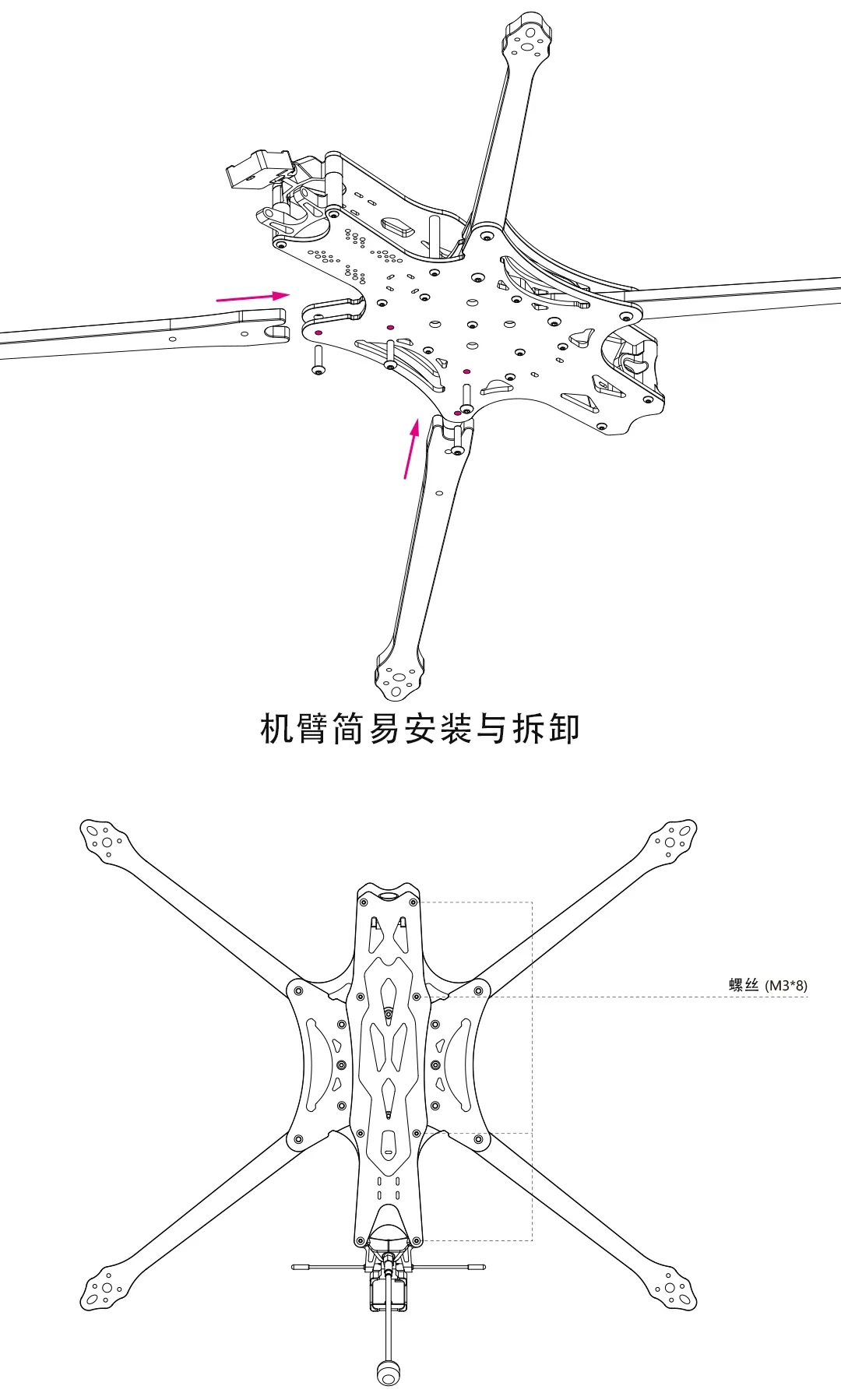 机臂简易安装与拆卸

螺丝 (M3*8)