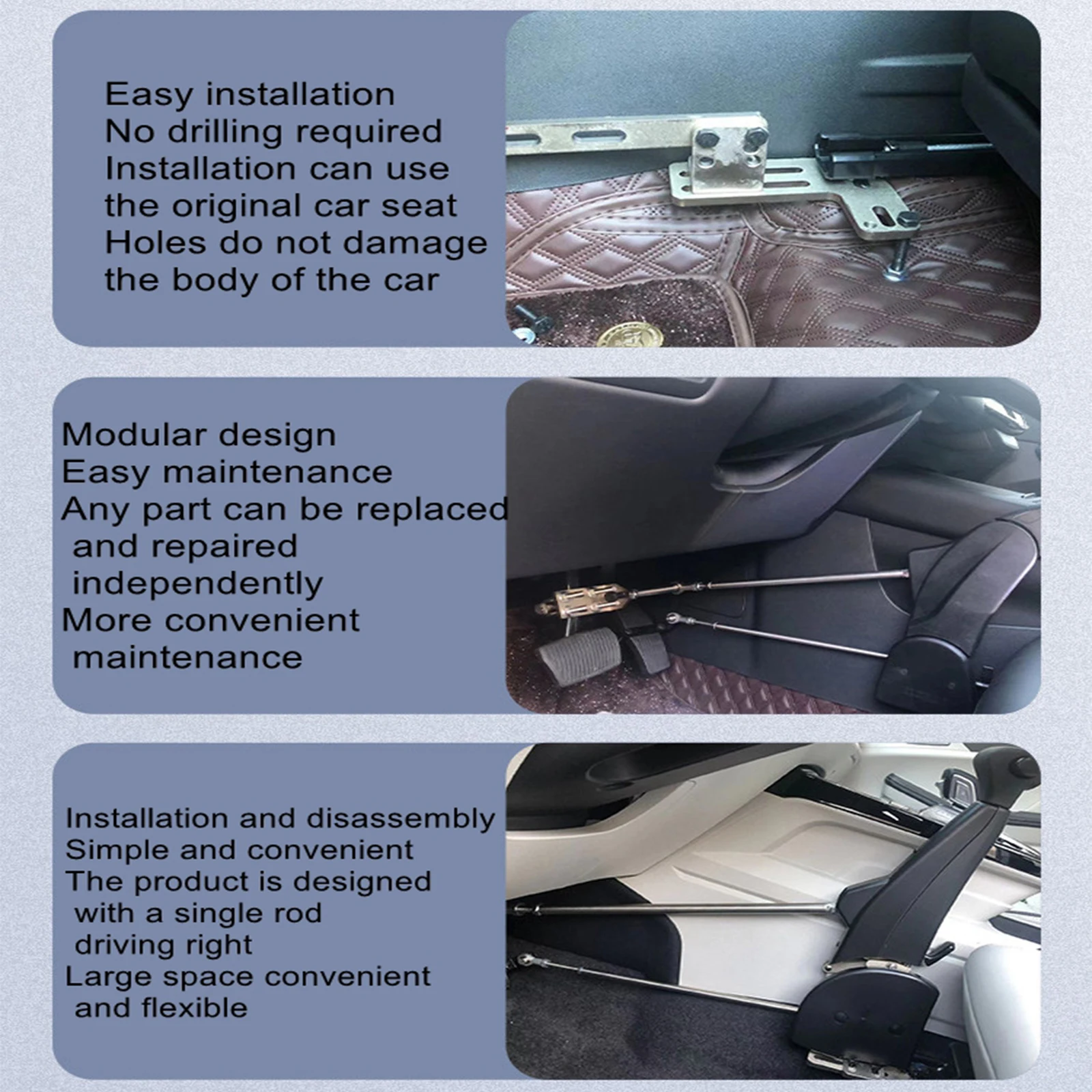 Easy installation
No drilling required
Installation can use the original car seat
Holes do not damage the body of the car

Modular design
Easy maintenance
Any part can be replaced and repaired independently
More convenient maintenance

Installation and disassembly
Simple and convenient
The product is designed with a single rod driving right
Large space convenient and flexible