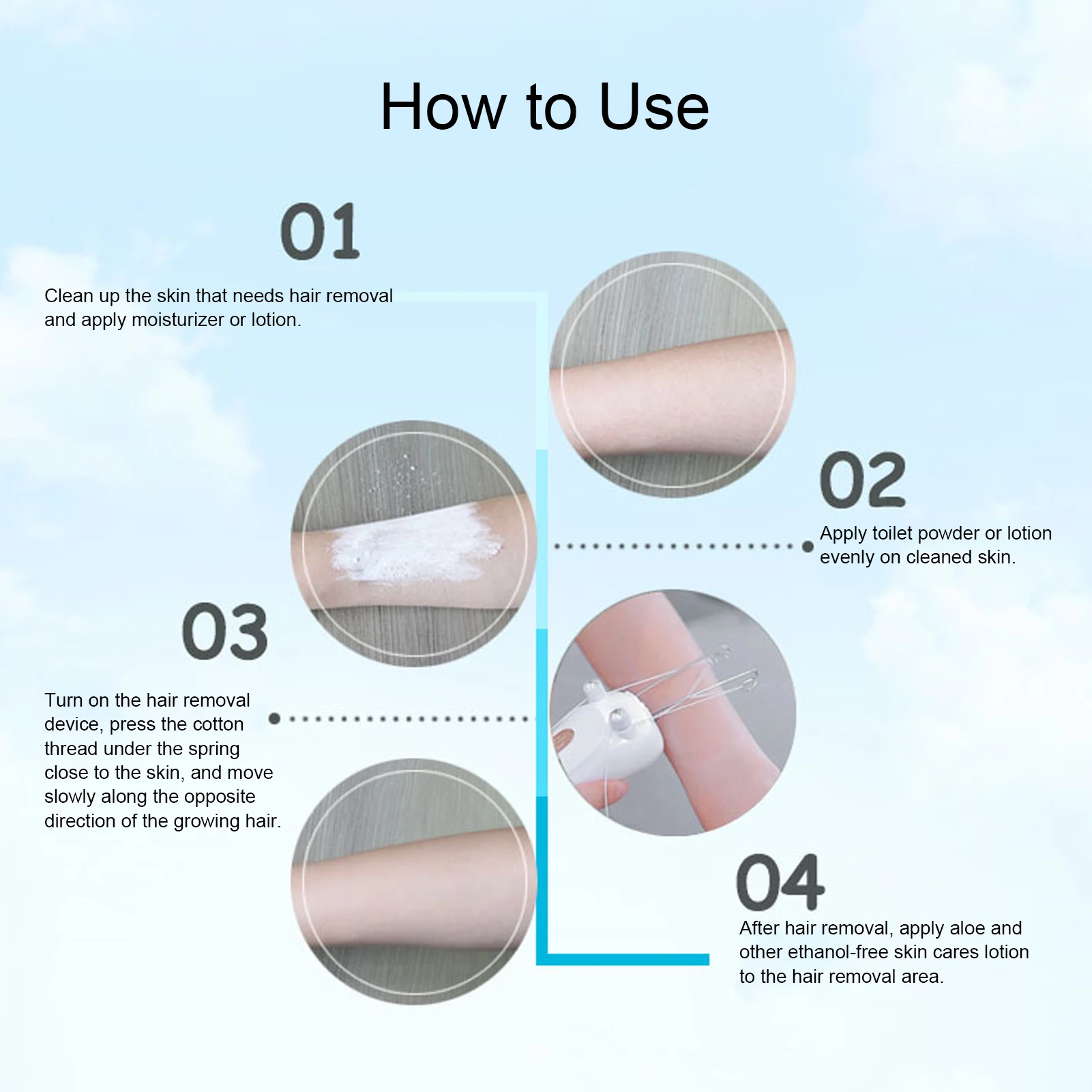 How to Use

01

Clean up the skin that needs hair removal and apply moisturizer or lotion.

02

Apply toilet powder or lotion evenly on cleaned skin.

03

Turn on the hair removal device, press the cotton thread under the spring close to the skin, and move slowly along the opposite direction of the growing hair.

04

After hair removal, apply aloe and other ethanol-free skin cares lotion to the hair removal area.