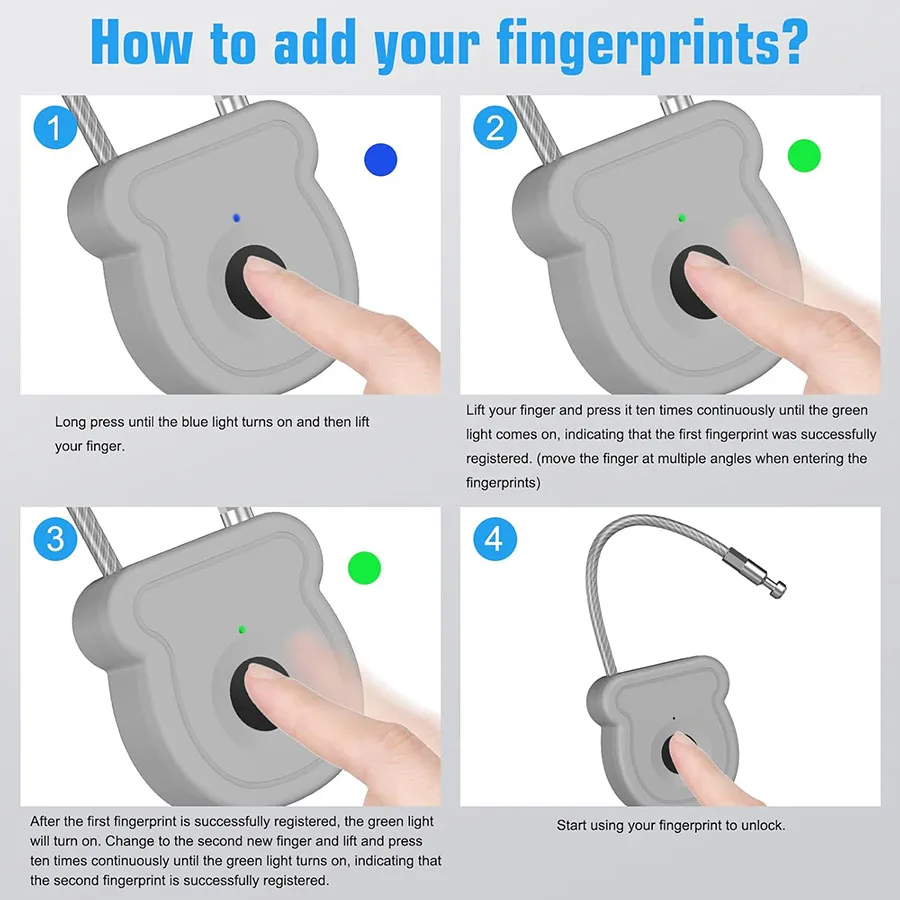 How to add your fingerprints?

1

Long press until the blue light turns on and then lift your finger.

2

Lift your finger and press it ten times continuously until the green light comes on, indicating that the first fingerprint was successfully registered. (move the finger at multiple angles when entering the fingerprints)

3

After the first fingerprint is successfully registered, the green light will turn on. Change to the second new finger and lift and press ten times continuously until the green light turns on, indicating that the second fingerprint is successfully registered.

4

Start using your fingerprint to unlock.