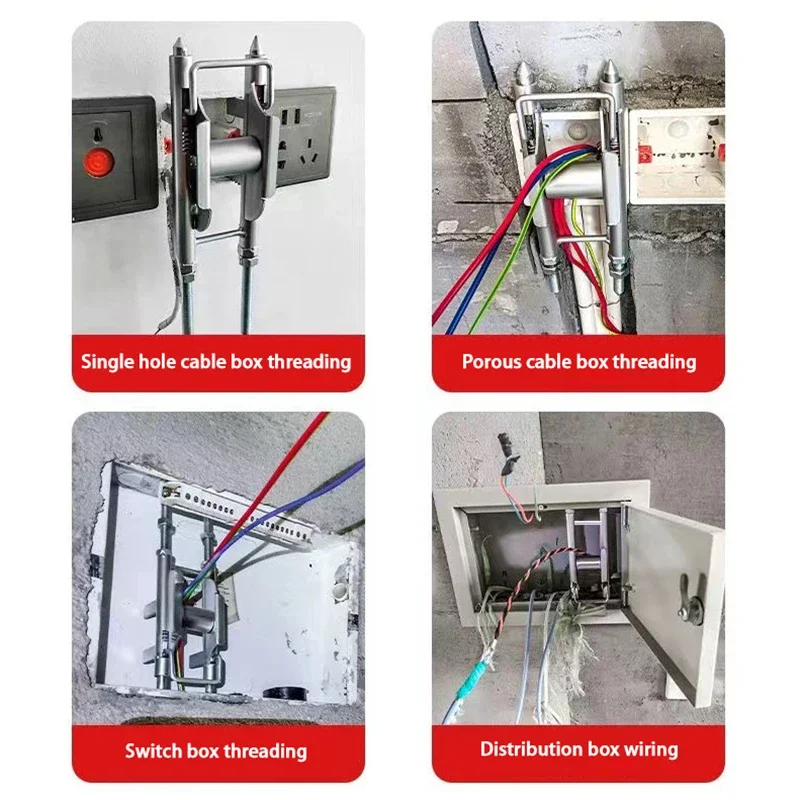 Single hole cable box threading

Porous cable box threading

Switch box threading

Distribution box wiring