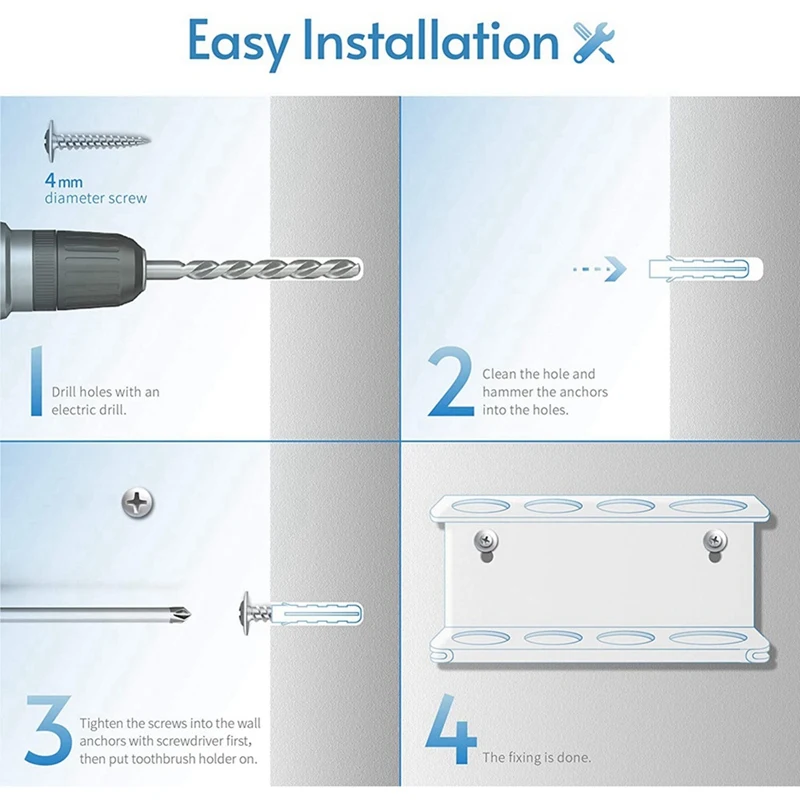 Easy Installation

4mm
diameter screw

1

Drill holes with an electric drill.

2

Clean the hole and hammer the anchors into the holes.

3

Tighten the screws into the wall anchors with screwdriver first, then put toothbrush holder on.

4

The fixing is done.