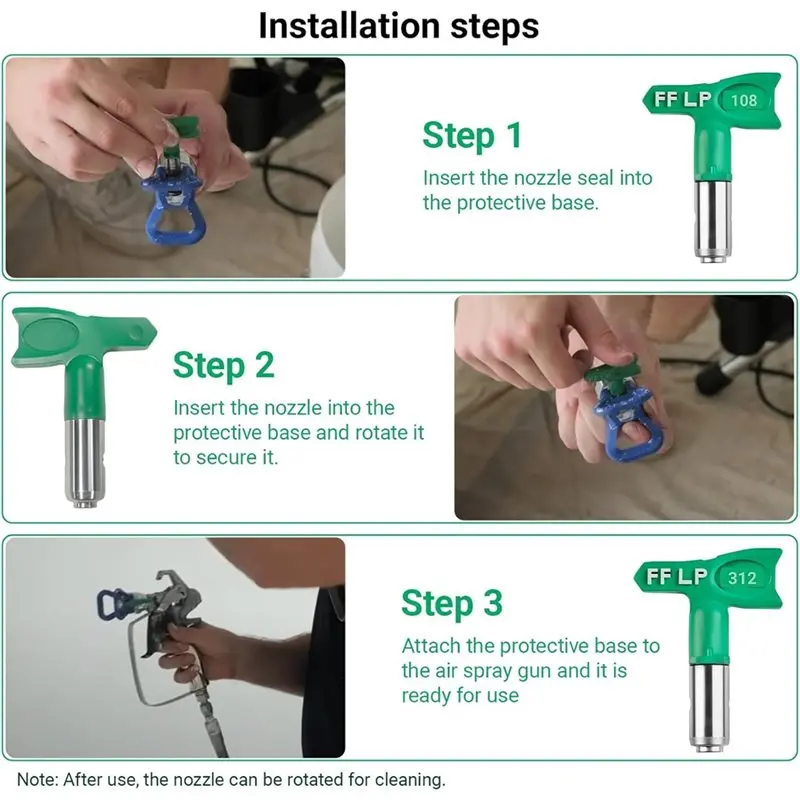 Installation steps

Step 1

Insert the nozzle seal into the protective base.

FF LP 108

Step 2

Insert the nozzle into the protective base and rotate it to secure it.

Step 3

Attach the protective base to the air spray gun and it is ready for use

FF LP 312

Note: After use, the nozzle can be rotated for cleaning.