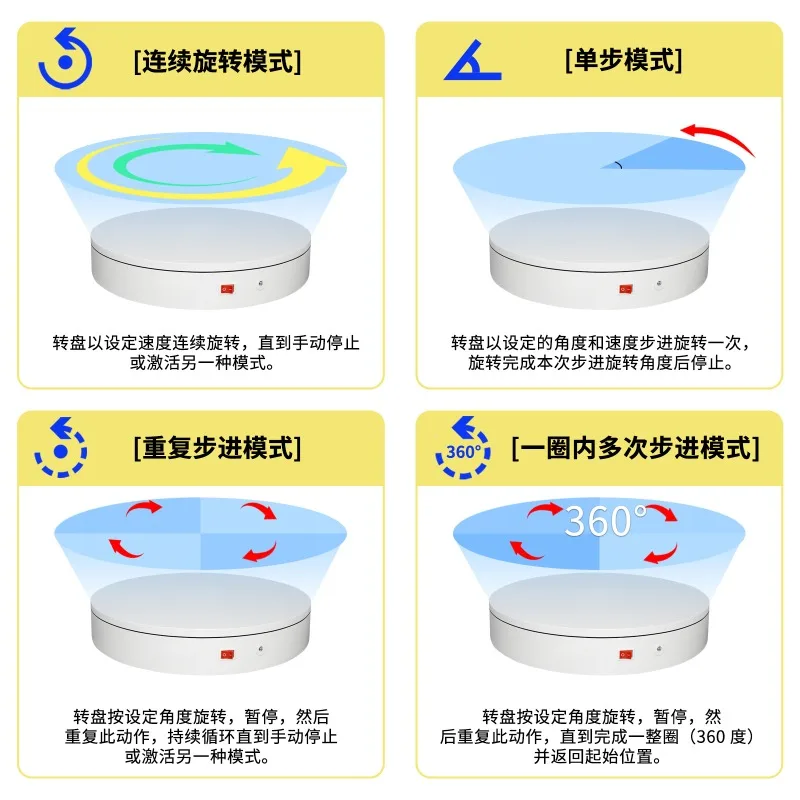 [连续旋转模式]

转盘以设定速度连续旋转，直到手动停止或激活另一种模式。

[单步模式]

转盘以设定的角度和速度步进旋转一次，旋转完成本次步进旋转角度后停止。

[重复步进模式]

转盘按设定角度旋转，暂停，然后重复此动作，持续循环直到手动停止或激活另一种模式。

360°

[一圈内多次步进模式]

360°

转盘按设定角度旋转，暂停，然后重复此动作，直到完成一整圈（360 度）并返回起始位置。