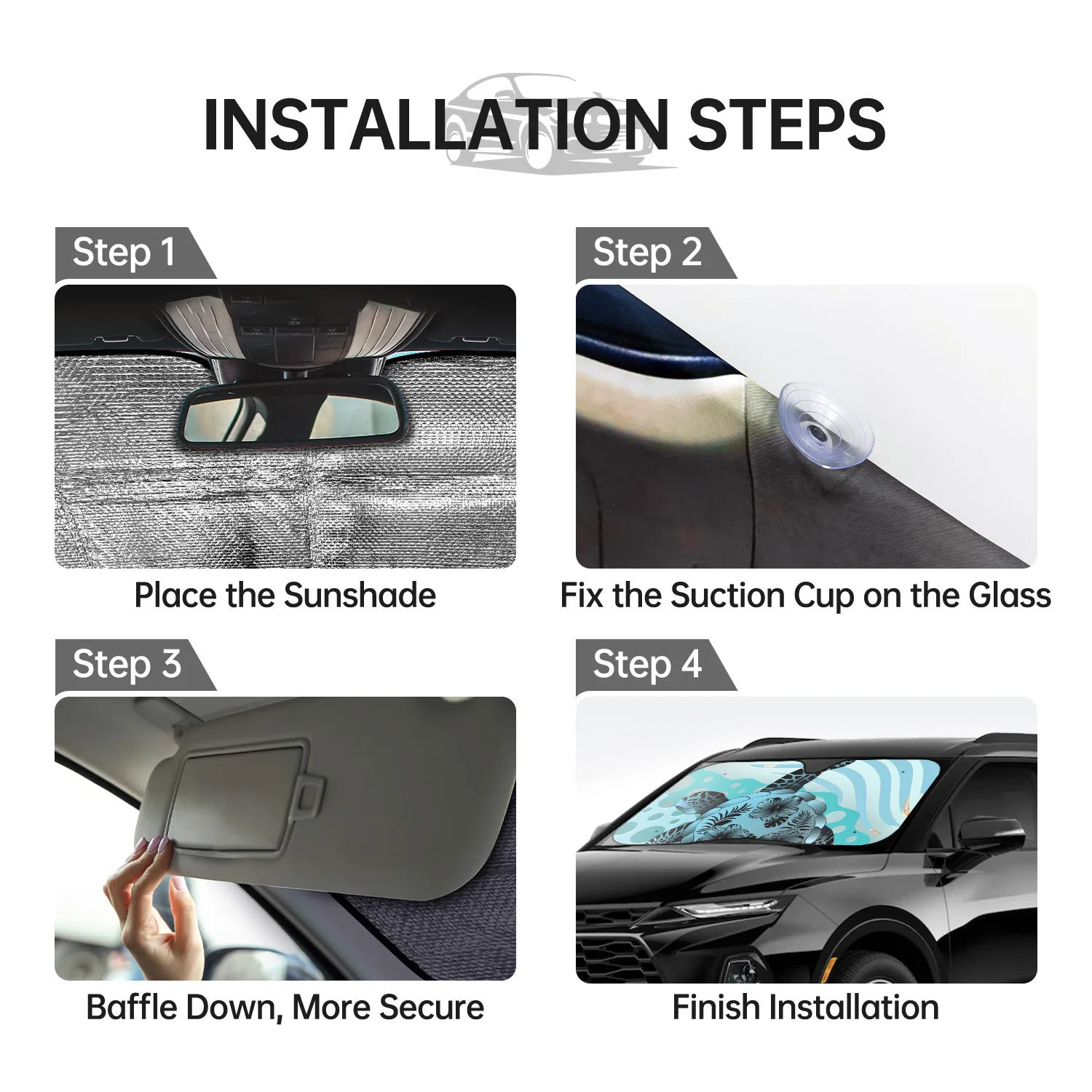 INSTALLATION STEPS

Step 1

Place the Sunshade

Step 2

Fix the Suction Cup on the Glass

Step 3

Baffle Down, More Secure

Step 4

Finish Installation