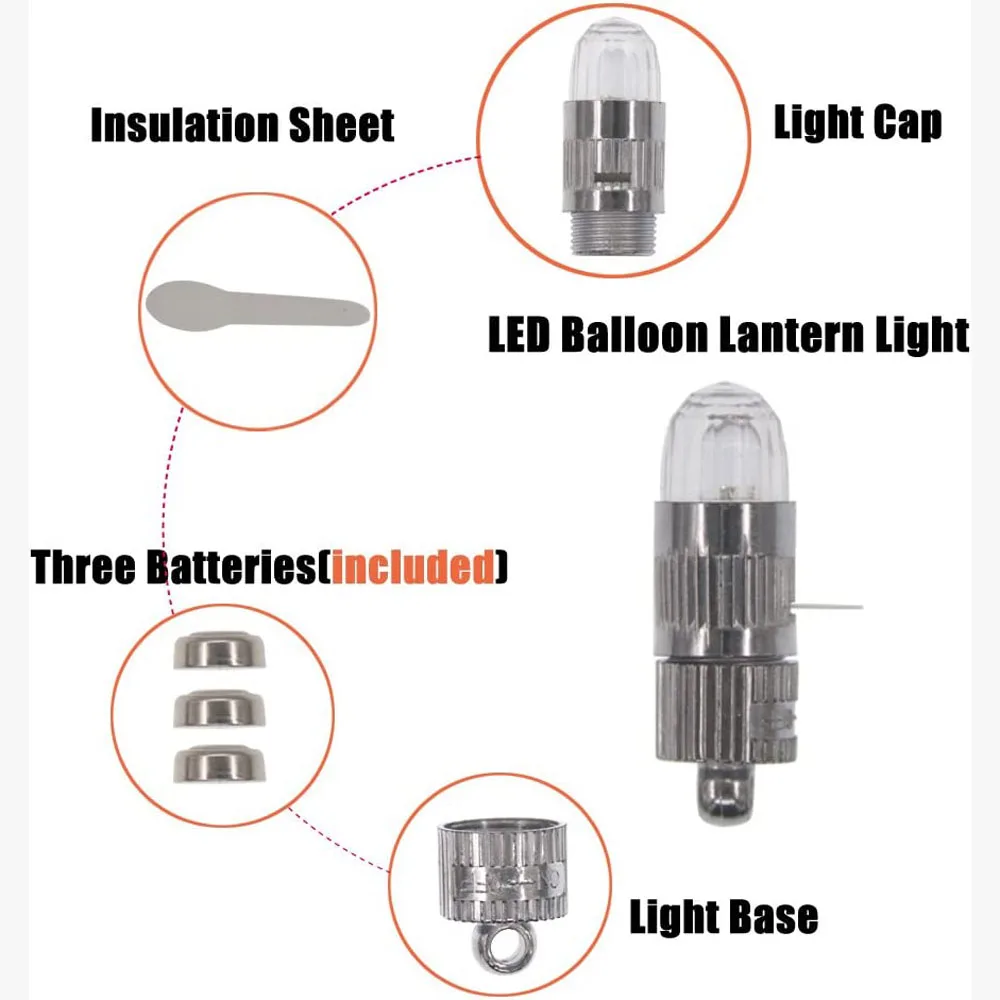 Insulation Sheet

Light Cap

LED Balloon Lantern Light

Three Batteries(included)

Light Base