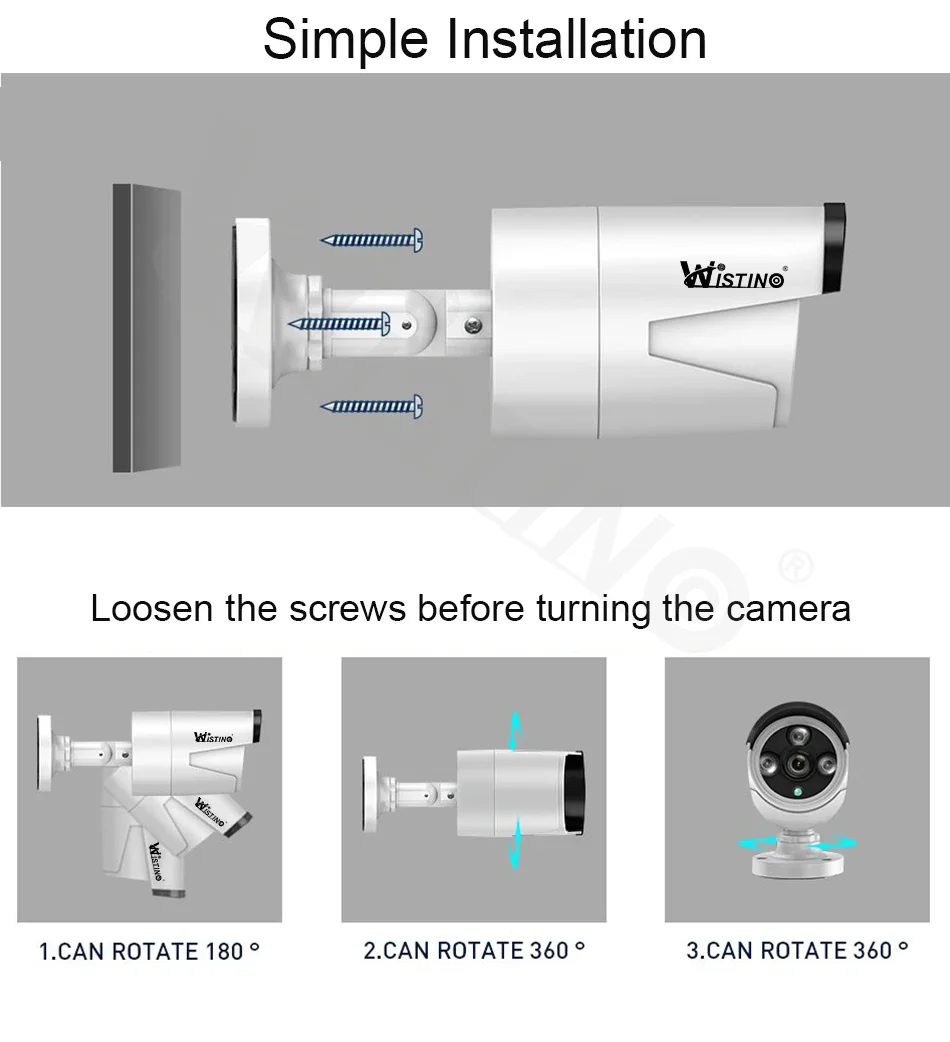 Simple Installation

Wistino®

Loosen the screws before turning the camera

Wistino

Wistino

Wistino

1.CAN ROTATE 180 °

2.CAN ROTATE 360 °

3.CAN ROTATE 360 °