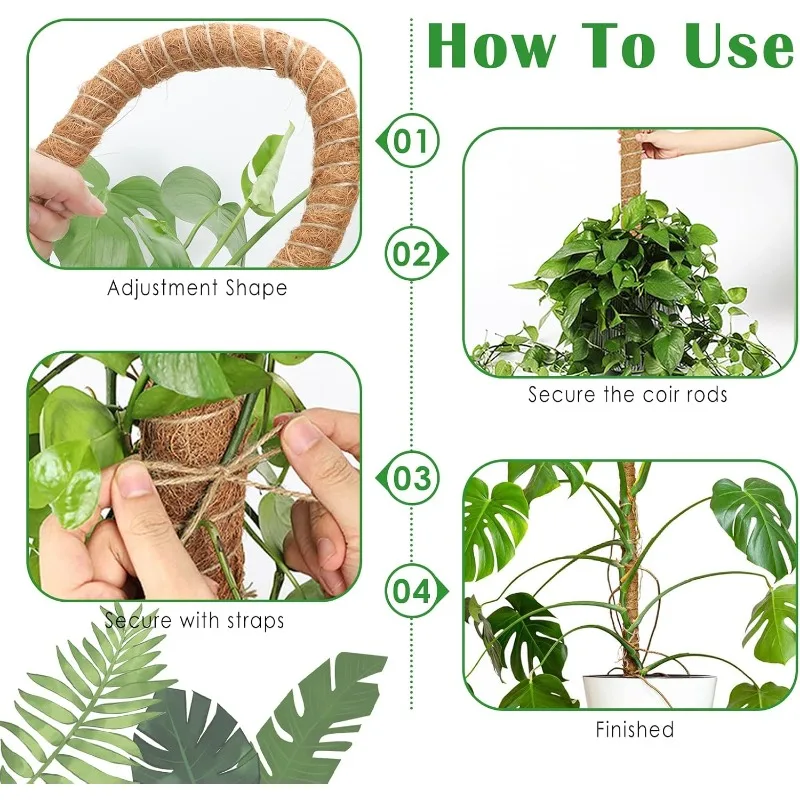 How To Use

01

Adjustment Shape

02

Secure the coir rods

03

Secure with straps

04

Finished