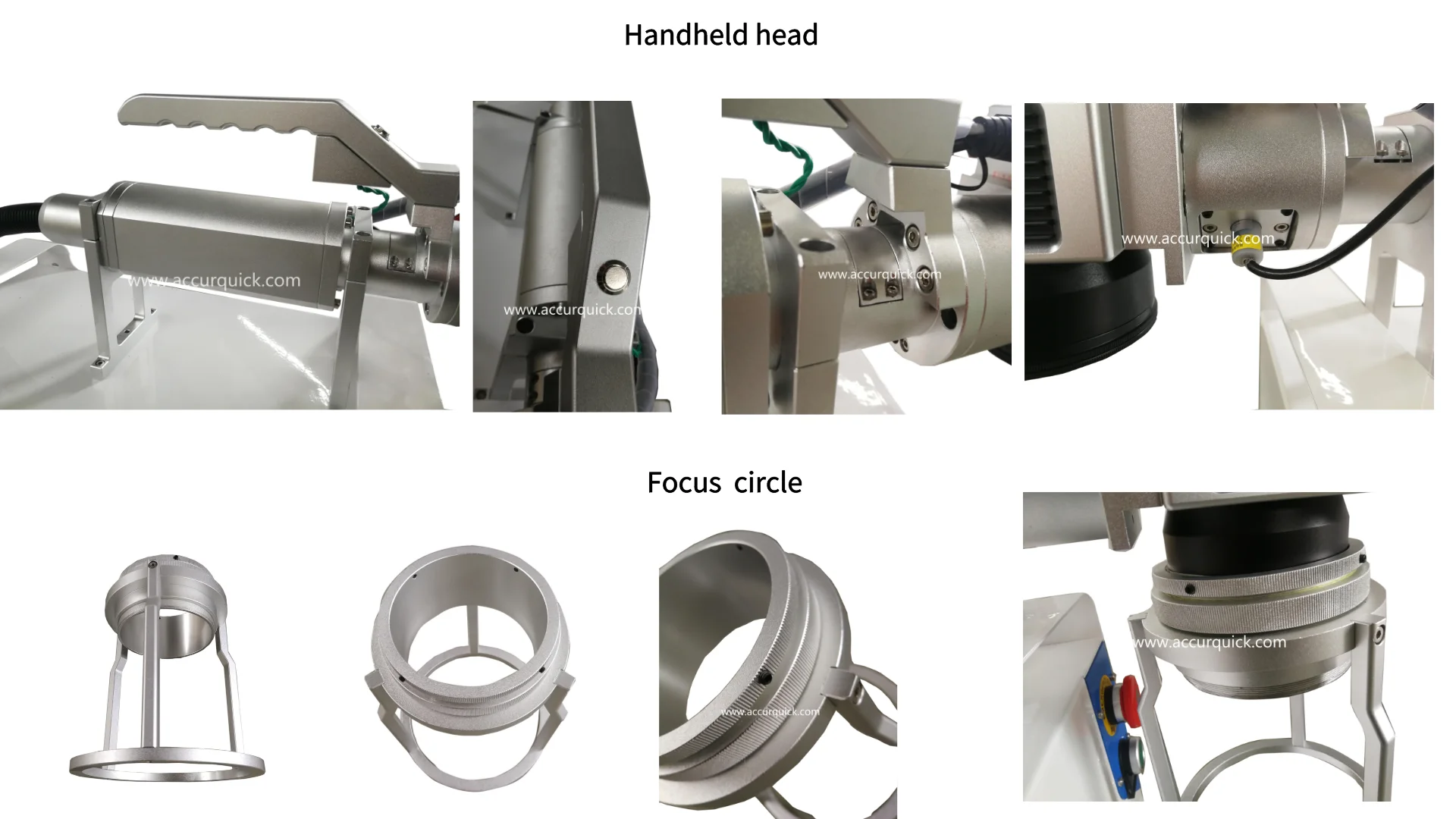 Handheld head

www.accurquick.com

www.accurquick.com

www.accurquick.com

www.accurquick.com

Focus circle

www.accurquick.com

www.accurquick.com