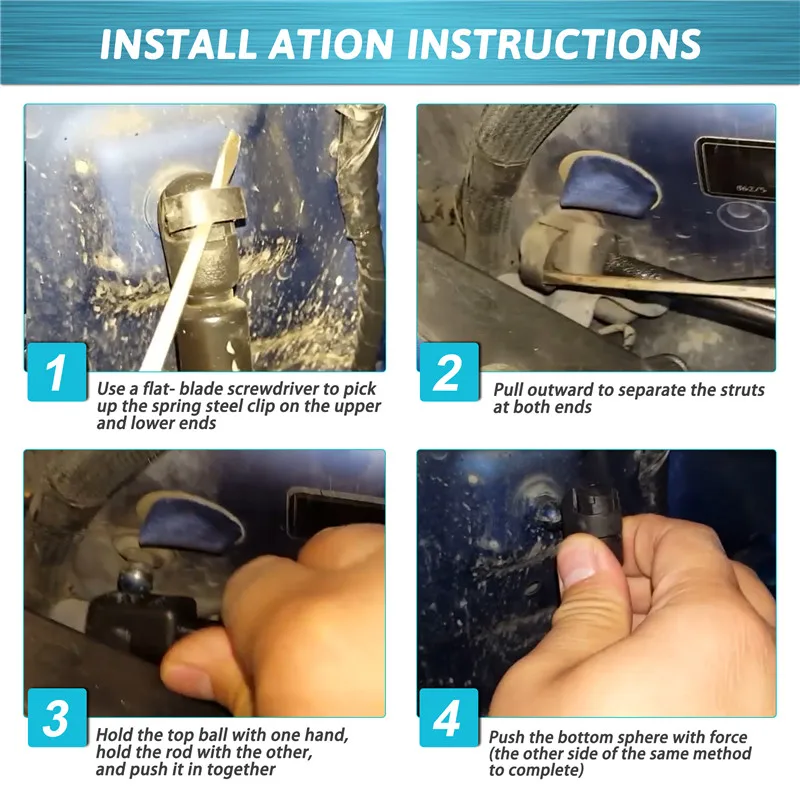 INSTALL ATION INSTRUCTIONS

1
Use a flat- blade screwdriver to pick up the spring steel clip on the upper and lower ends

2
Pull outward to separate the struts at both ends

3
Hold the top ball with one hand, hold the rod with the other, and push it in together

4
Push the bottom sphere with force (the other side of the same method to complete)