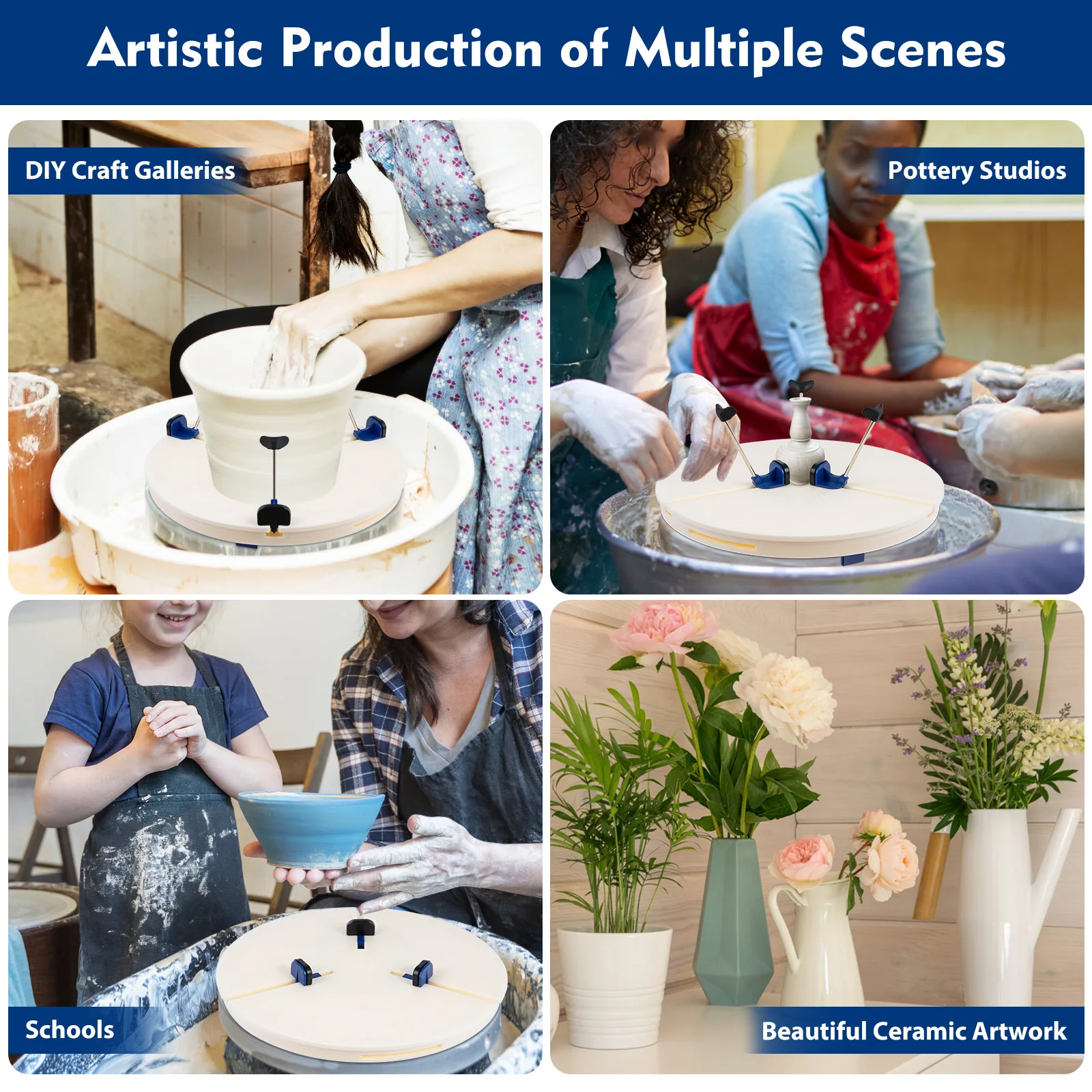 Artistic Production of Multiple Scenes

DIY Craft Galleries

Pottery Studios

Schools

Beautiful Ceramic Artwork