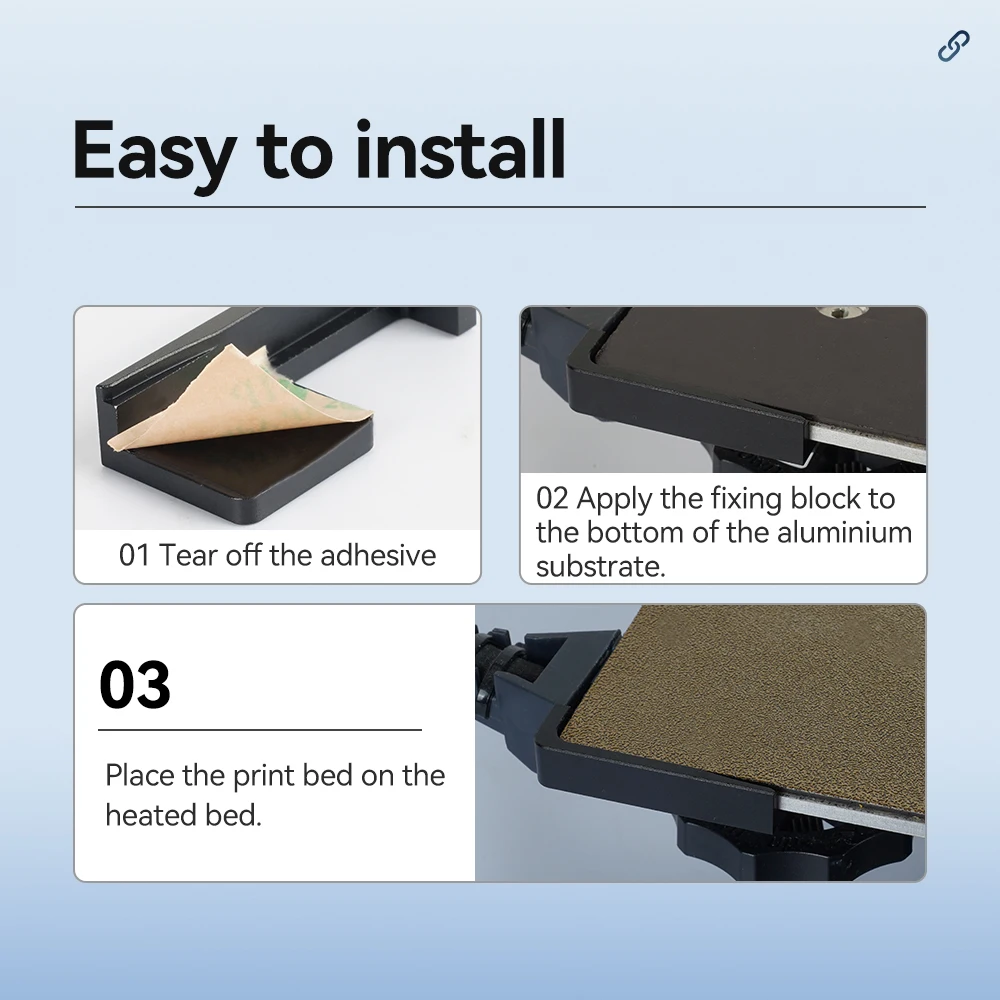 Easy to install

01 Tear off the adhesive

02 Apply the fixing block to the bottom of the aluminium substrate.

03

Place the print bed on the heated bed.