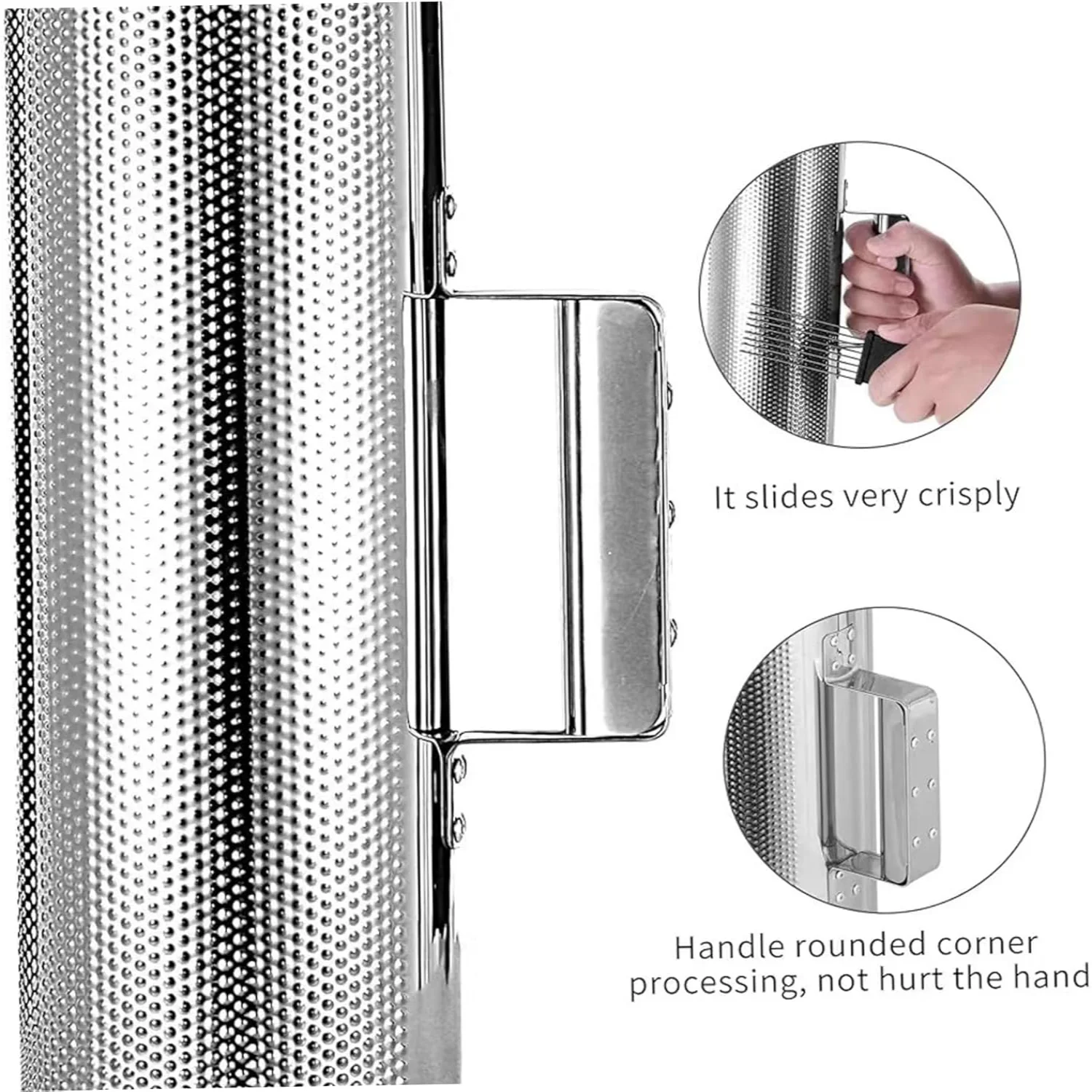 It slides very crisply

Handle rounded corner processing, not hurt the hand