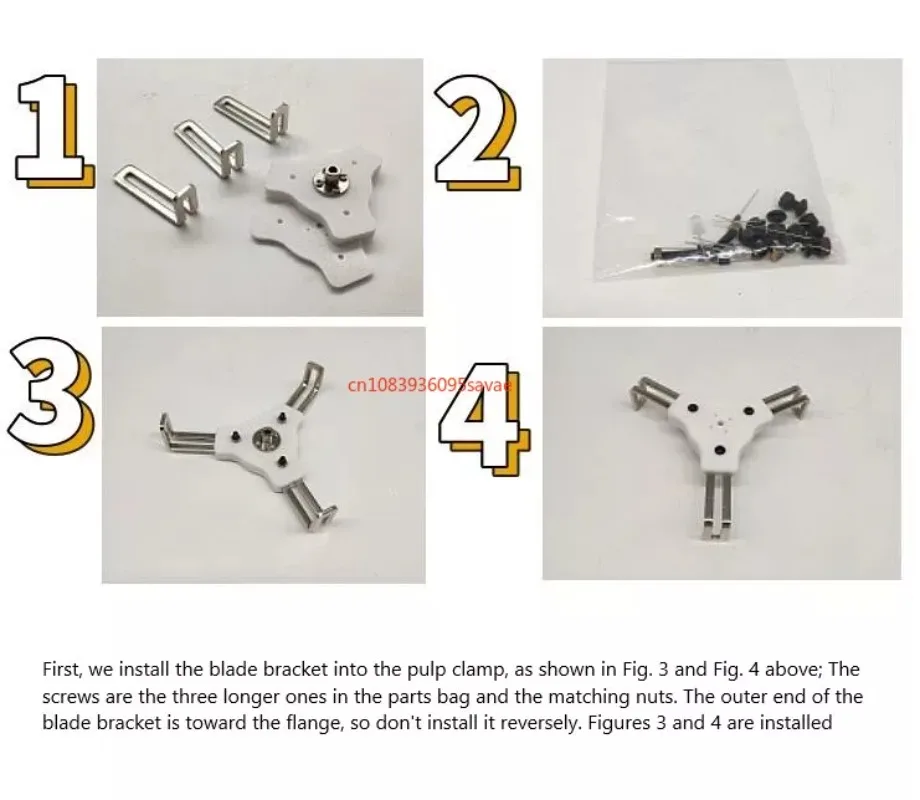 1

2

3

cn1083936095savae

4

First, we install the blade bracket into the pulp clamp, as shown in Fig. 3 and Fig. 4 above; The screws are the three longer ones in the parts bag and the matching nuts. The outer end of the blade bracket is toward the flange, so don't install it reversely. Figures 3 and 4 are installed