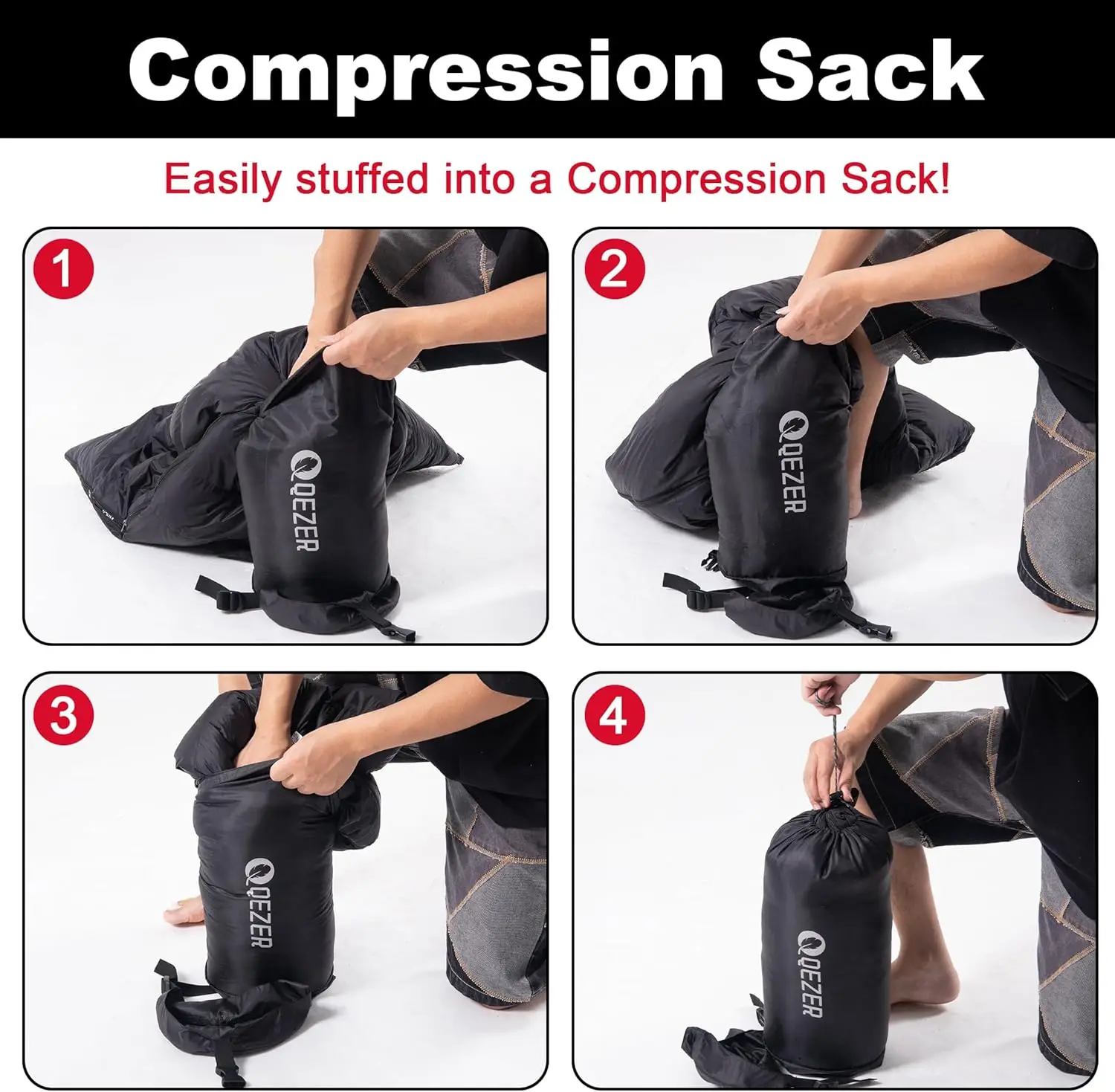 Compression Sack

Easily stuffed into a Compression Sack!

1

QEZER

2

QEZER

3

QEZER

4

QEZER