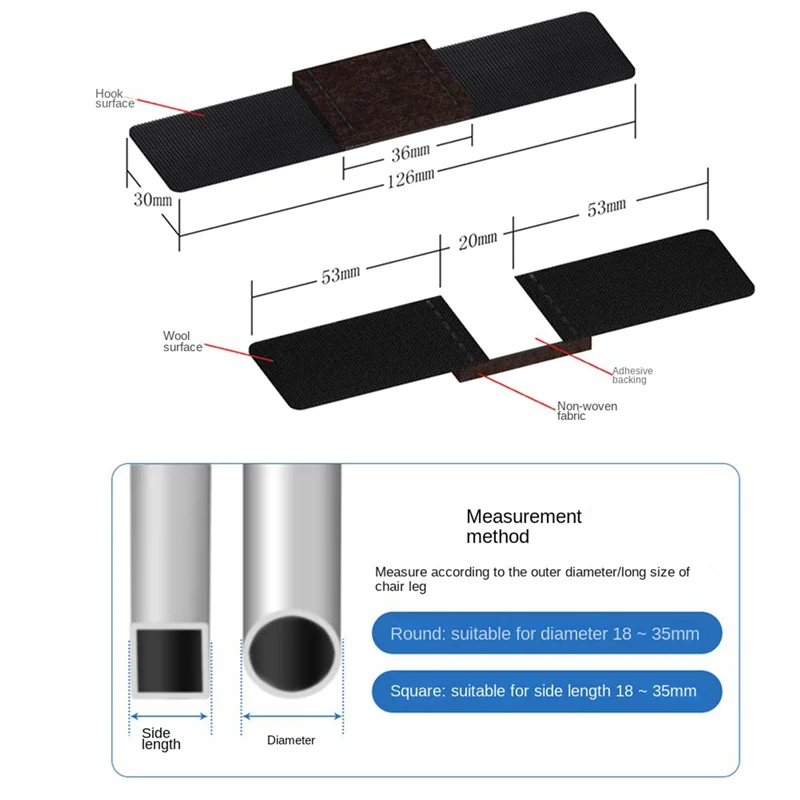 Hook surface

36mm

126mm

30mm

53mm

20mm

53mm

Wool surface

Adhesive backing

Non-woven fabric

Measurement method

Measure according to the outer diameter/long size of chair leg

Round: suitable for diameter 18 ~ 35mm

Square: suitable for side length 18 ~ 35mm

Side length

Diameter