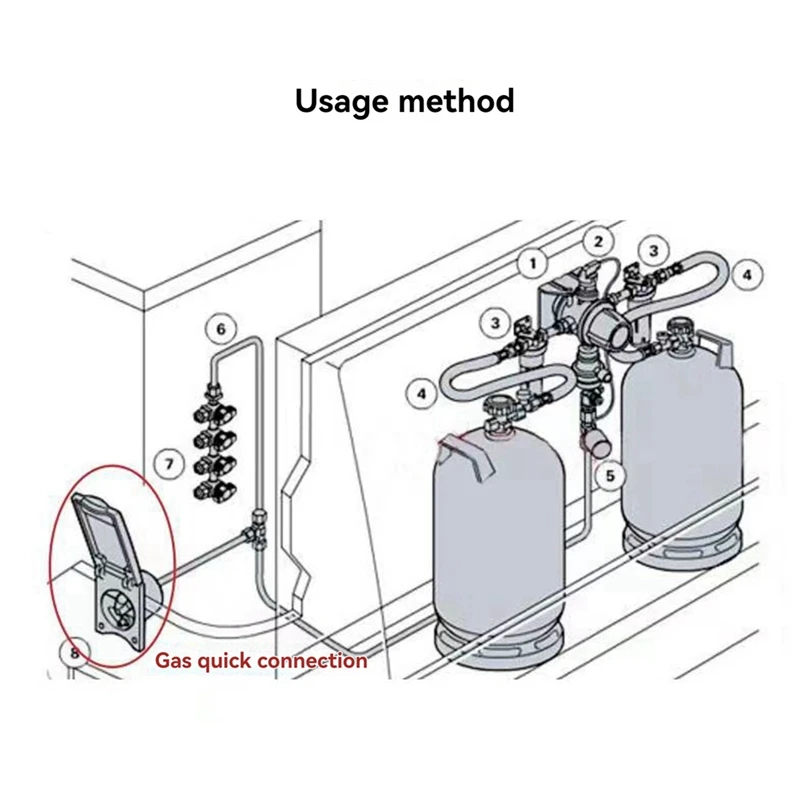 Usage method

1
2
3
4
3
4
5
6
7
8

Gas quick connection