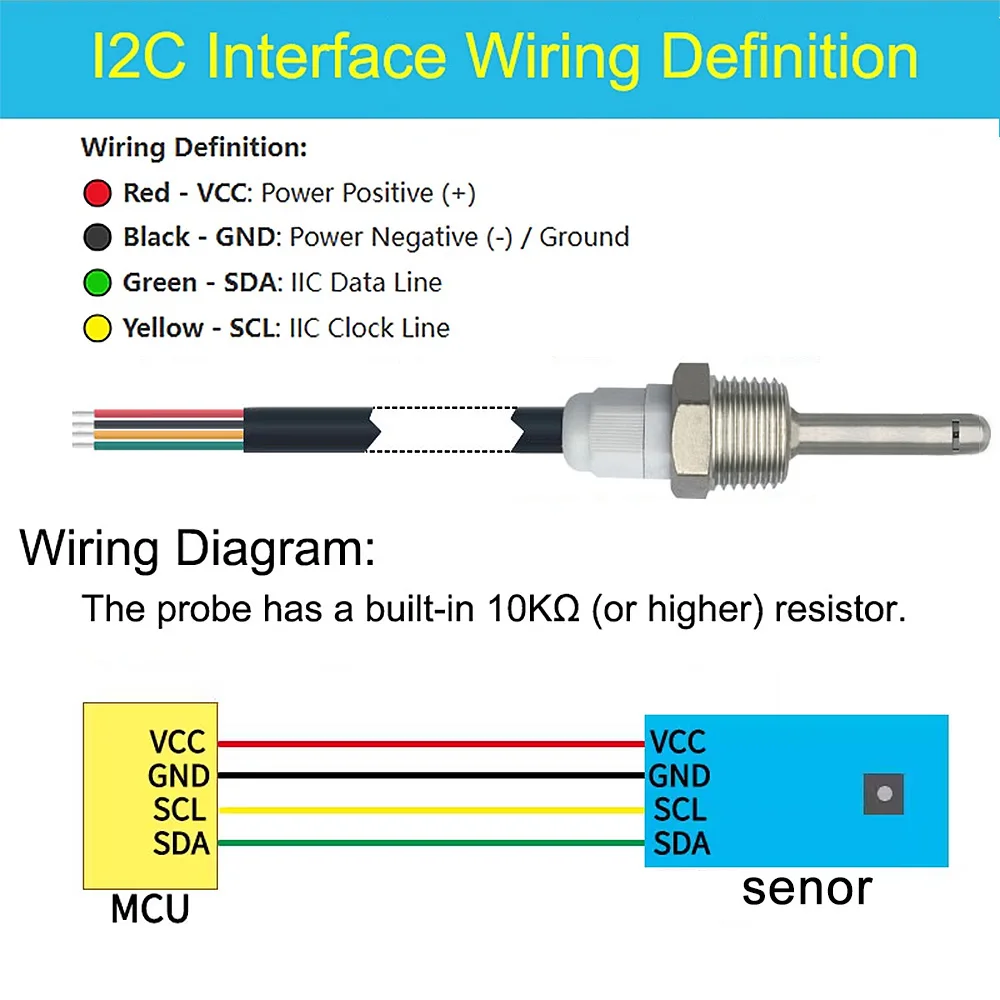 I2C Interface Wiring Definition

Wiring Definition:

Red - VCC: Power Positive (+)

Black - GND: Power Negative (-) / Ground

Green - SDA: IIC Data Line

Yellow - SCL: IIC Clock Line

Wiring Diagram:

The probe has a built-in 10KΩ (or higher) resistor.

VCC
GND
SCL
SDA
MCU

VCC
GND
SCL
SDA
senor