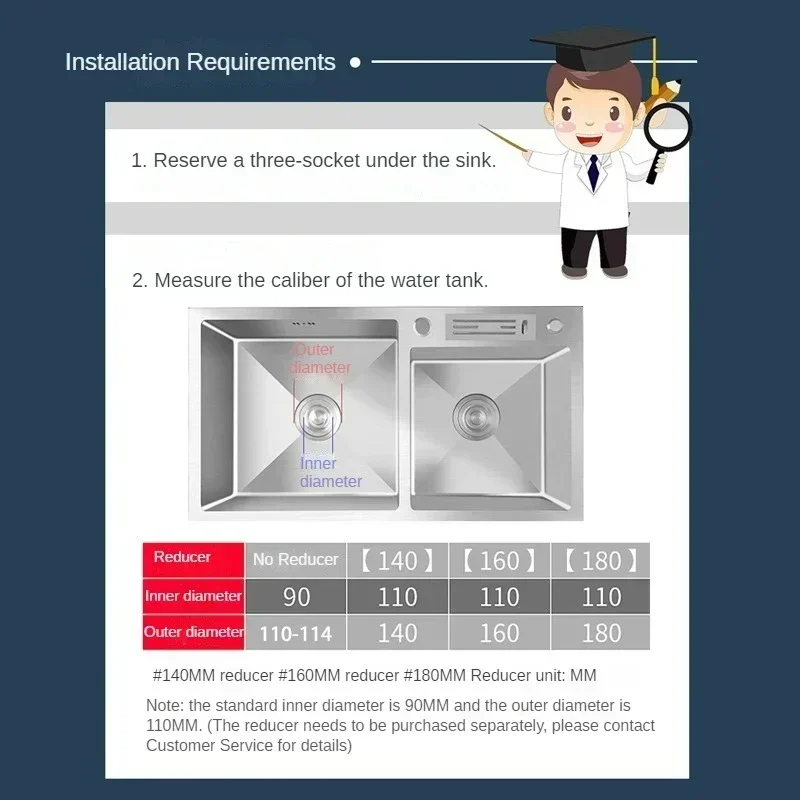 Installation Requirements

1. Reserve a three-socket under the sink.

2. Measure the caliber of the water tank.

Outer diameter

Inner diameter

| Reducer | No Reducer | 【140】 | 【160】 | 【180】 |
|---|---|---|---|---|
| Inner diameter | 90 | 110 | 110 | 110 |
| Outer diameter | 110-114 | 140 | 160 | 180 |

#140MM reducer #160MM reducer #180MM Reducer unit: MM

Note: the standard inner diameter is 90MM and the outer diameter is 110MM. (The reducer needs to be purchased separately, please contact Customer Service for details)