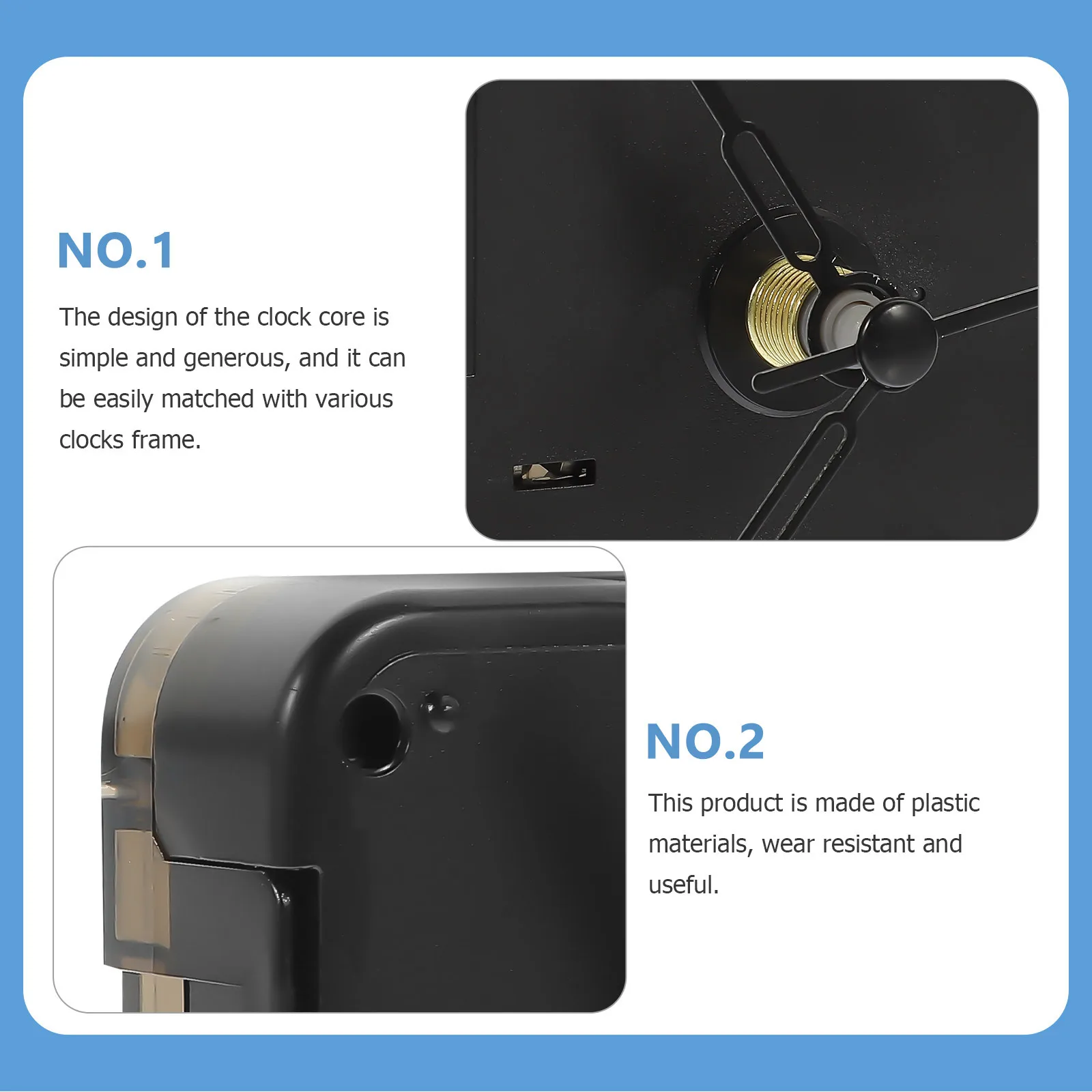 NO.1

The design of the clock core is simple and generous, and it can be easily matched with various clocks frame.

NO.2

This product is made of plastic materials, wear resistant and useful.