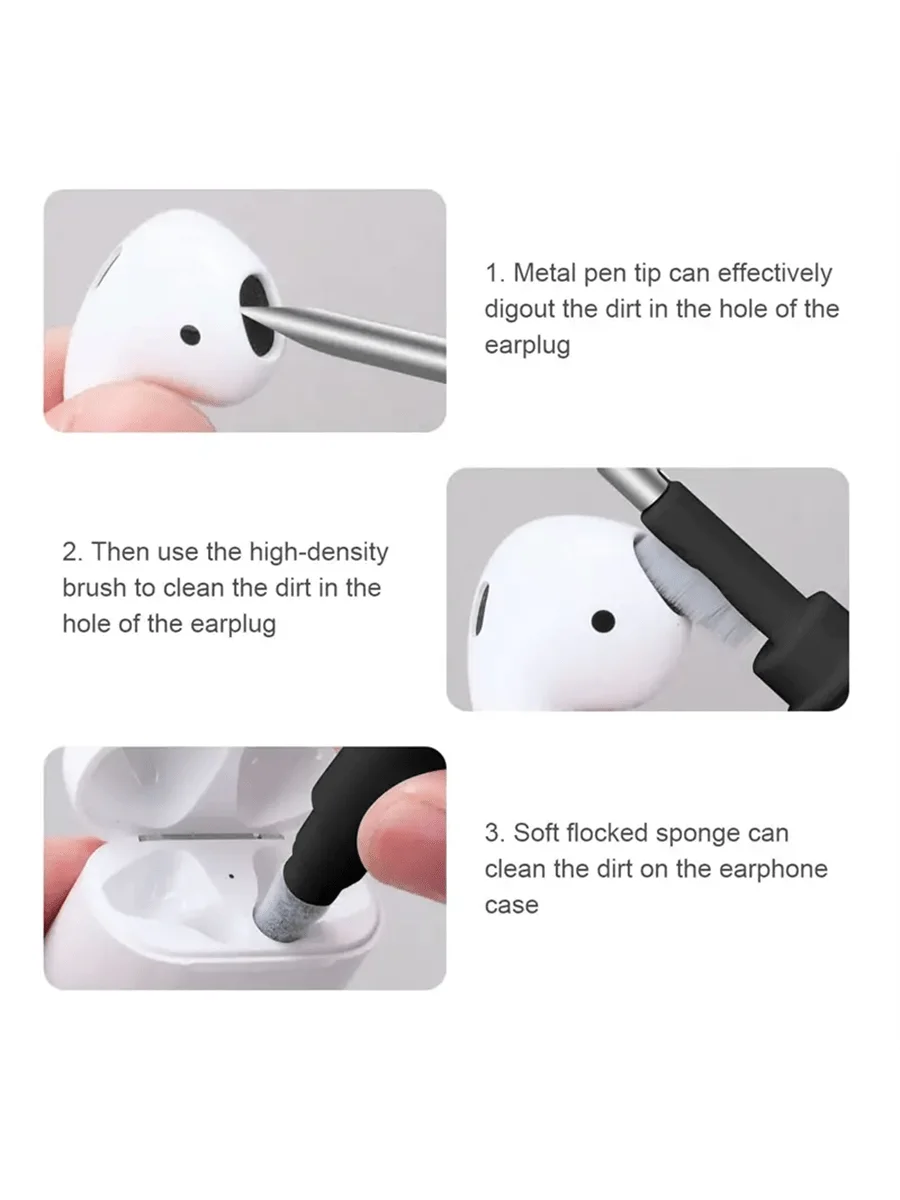 1. Metal pen tip can effectively digout the dirt in the hole of the earplug

2. Then use the high-density brush to clean the dirt in the hole of the earplug

3. Soft flocked sponge can clean the dirt on the earphone case