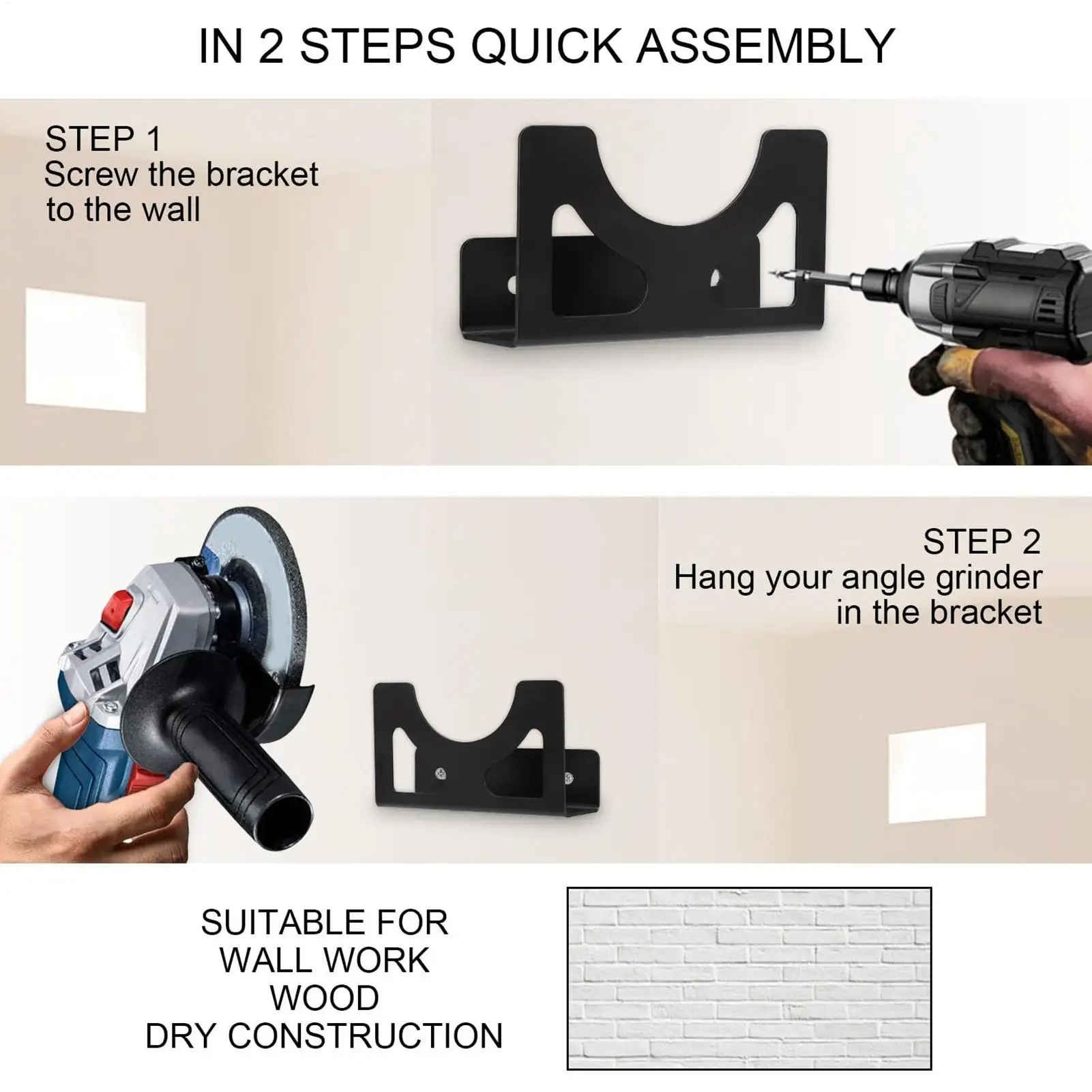 IN 2 STEPS QUICK ASSEMBLY

STEP 1
Screw the bracket to the wall

STEP 2
Hang your angle grinder in the bracket

SUITABLE FOR
WALL WORK
WOOD
DRY CONSTRUCTION