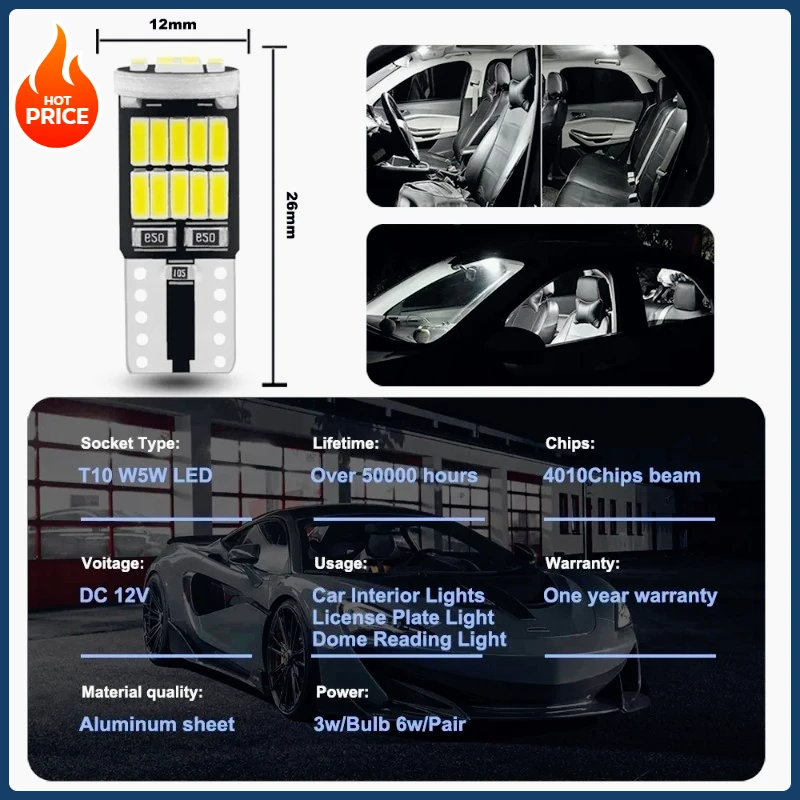 HOT PRICE

12mm

26mm

eso eso

105

Socket Type:
T10 W5W LED

Lifetime:
Over 50000 hours

Chips:
4010Chips beam

Voitage:
DC 12V

Usage:
Car Interior Lights
License Plate Light
Dome Reading Light

Warranty:
One year warranty

Material quality:
Aluminum sheet

Power:
3w/Bulb 6w/Pair