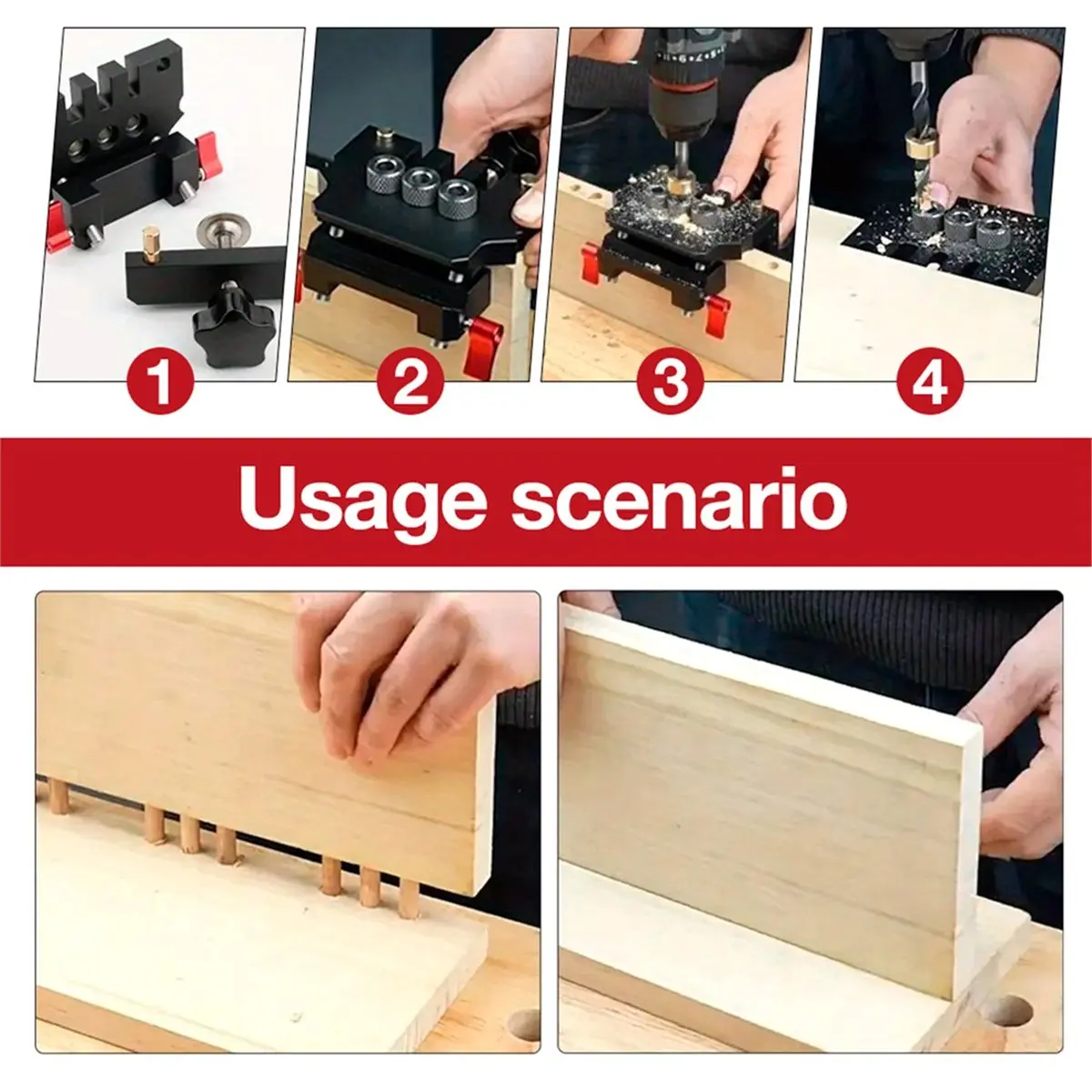 1
2
3
4
Usage scenario