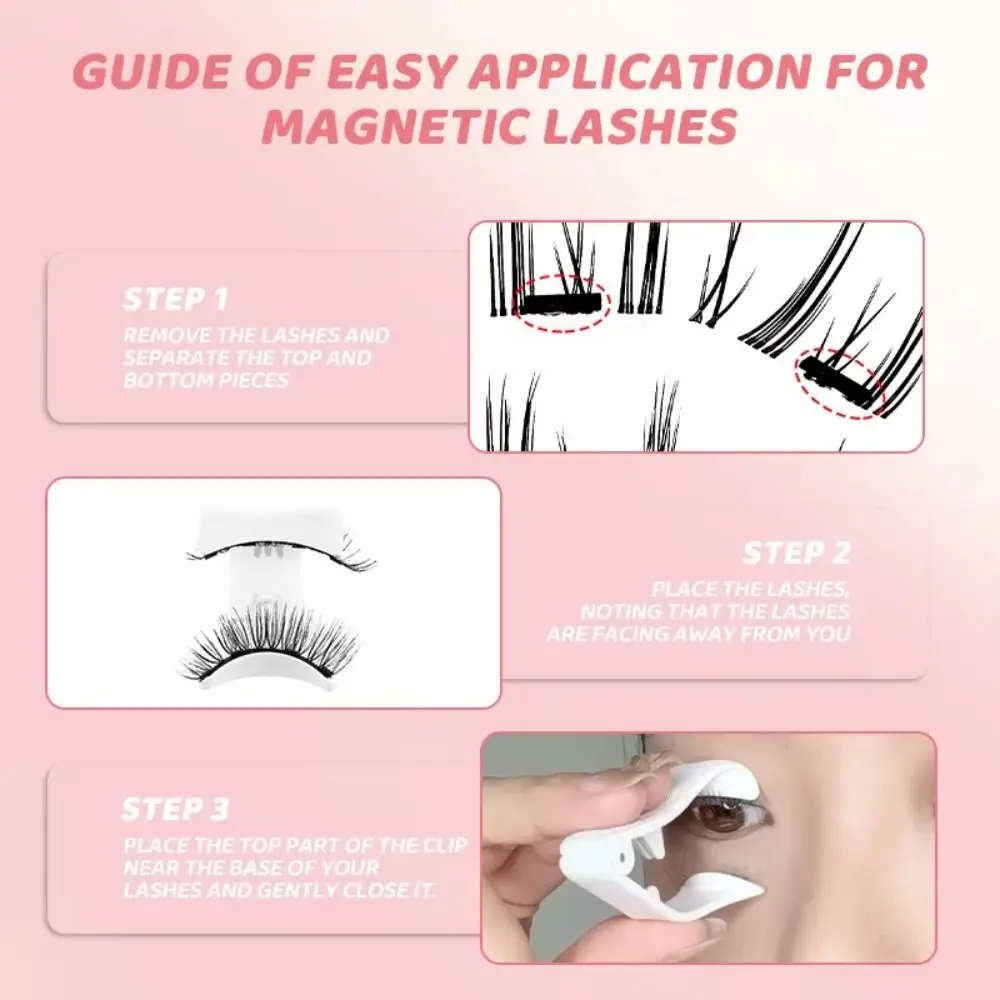 GUIDE OF EASY APPLICATION FOR MAGNETIC LASHES

STEP 1

REMOVE THE LASHES AND SEPARATE THE TOP AND BOTTOM PIECES

STEP 2

PLACE THE LASHES, NOTING THAT THE LASHES ARE FACING AWAY FROM YOU

STEP 3

PLACE THE TOP PART OF THE CLIP NEAR THE BASE OF YOUR LASHES AND GENTLY CLOSE IT.