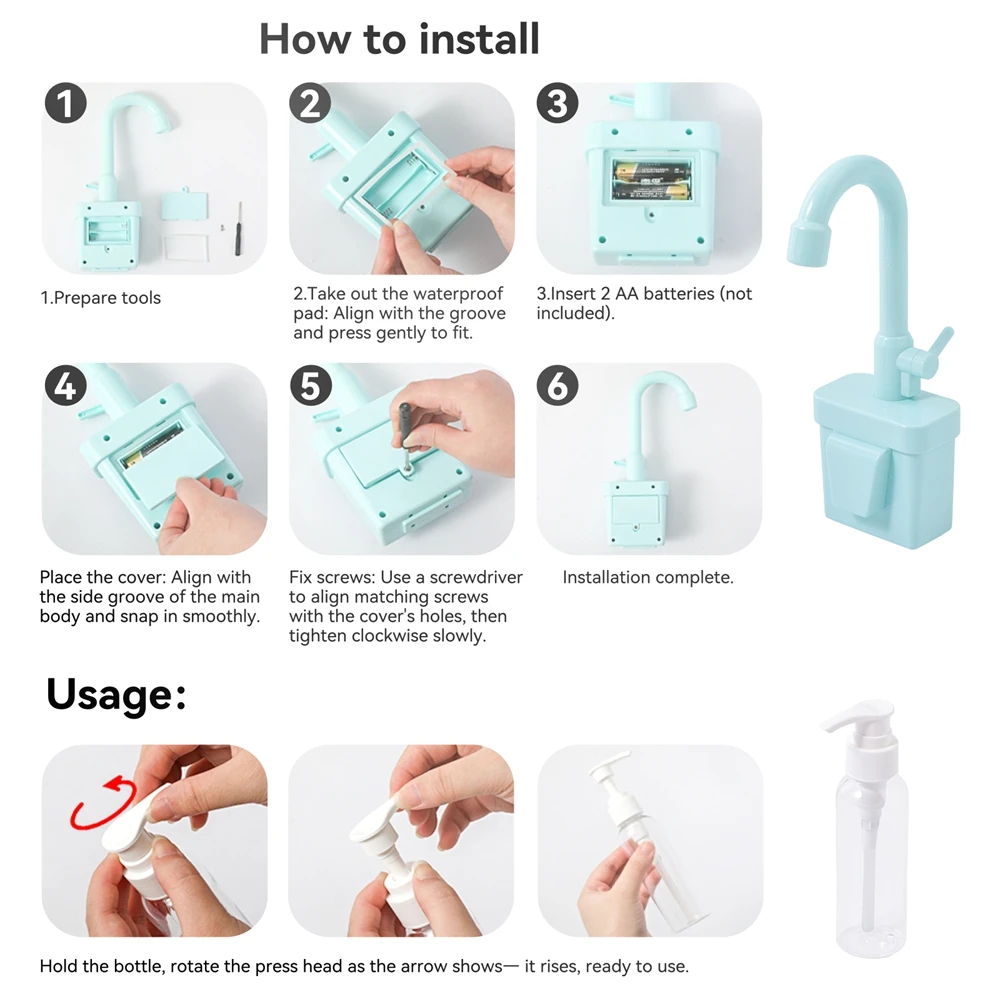 How to install

1

2

3

1.Prepare tools

2.Take out the waterproof pad: Align with the groove and press gently to fit.

3.Insert 2 AA batteries (not included).

4

5

6

Place the cover: Align with the side groove of the main body and snap in smoothly.

Fix screws: Use a screwdriver to align matching screws with the cover's holes, then tighten clockwise slowly.

Installation complete.

Usage:

Hold the bottle, rotate the press head as the arrow shows— it rises, ready to use.