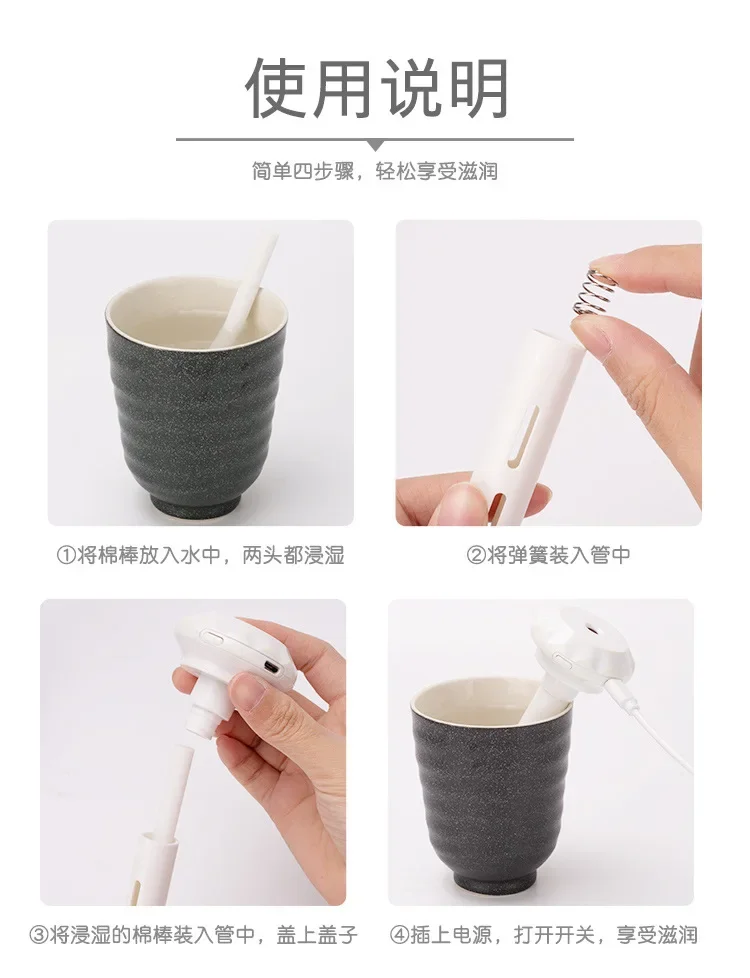 使用说明

简单四步骤，轻松享受滋润

①将棉棒放入水中，两头都浸湿

②将弹簧装入管中

③将浸湿的棉棒装入管中，盖上盖子

④插上电源，打开开关，享受滋润