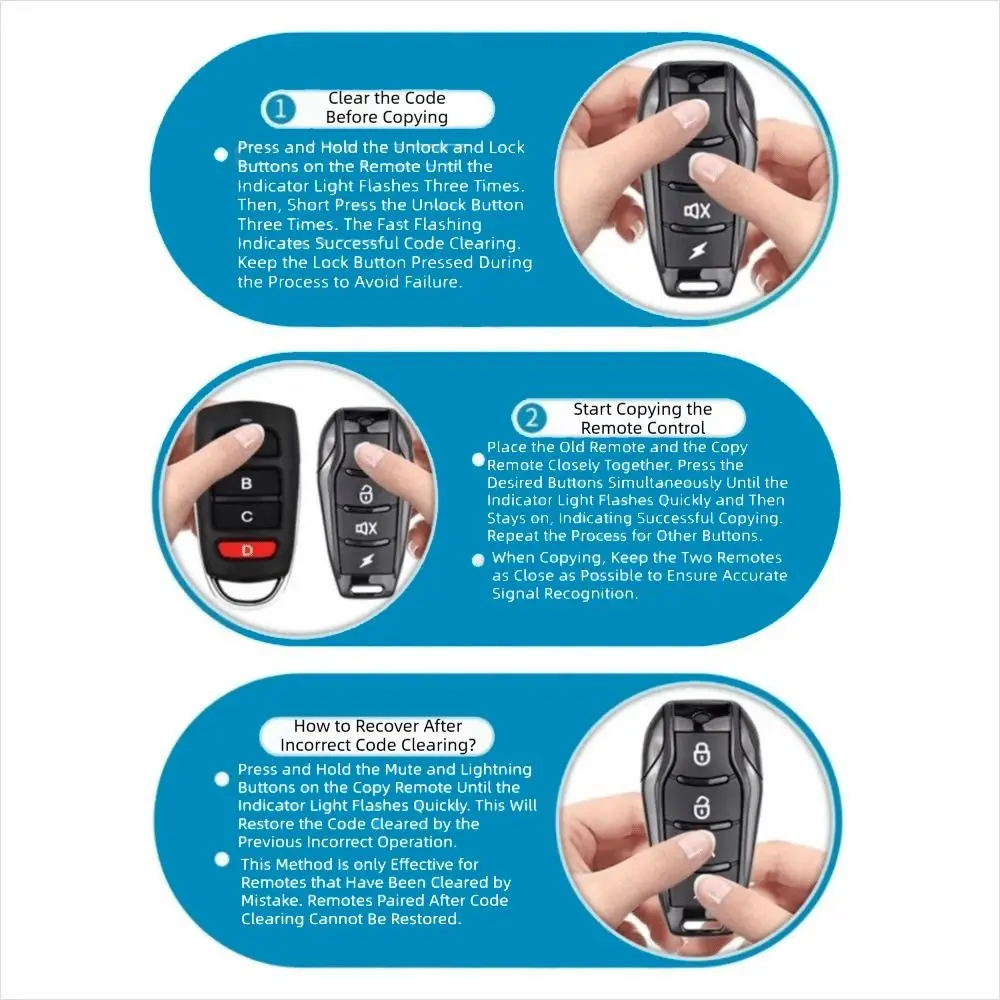 1 Clear the Code Before Copying

Press and Hold the Unlock and Lock Buttons on the Remote Until the Indicator Light Flashes Three Times. Then, Short Press the Unlock Button Three Times. The Fast Flashing Indicates Successful Code Clearing. Keep the Lock Button Pressed During the Process to Avoid Failure.

B

C

D

2 Start Copying the Remote Control

Place the Old Remote and the Copy Remote Closely Together. Press the Desired Buttons Simultaneously Until the Indicator Light Flashes Quickly and Then Stays on, Indicating Successful Copying. Repeat the Process for Other Buttons.

When Copying, Keep the Two Remotes as Close as Possible to Ensure Accurate Signal Recognition.

How to Recover After Incorrect Code Clearing?

Press and Hold the Mute and Lightning Buttons on the Copy Remote Until the Indicator Light Flashes Quickly. This Will Restore the Code Cleared by the Previous Incorrect Operation.

This Method is only Effective for Remotes that Have Been Cleared by Mistake. Remotes Paired After Code Clearing Cannot Be Restored.