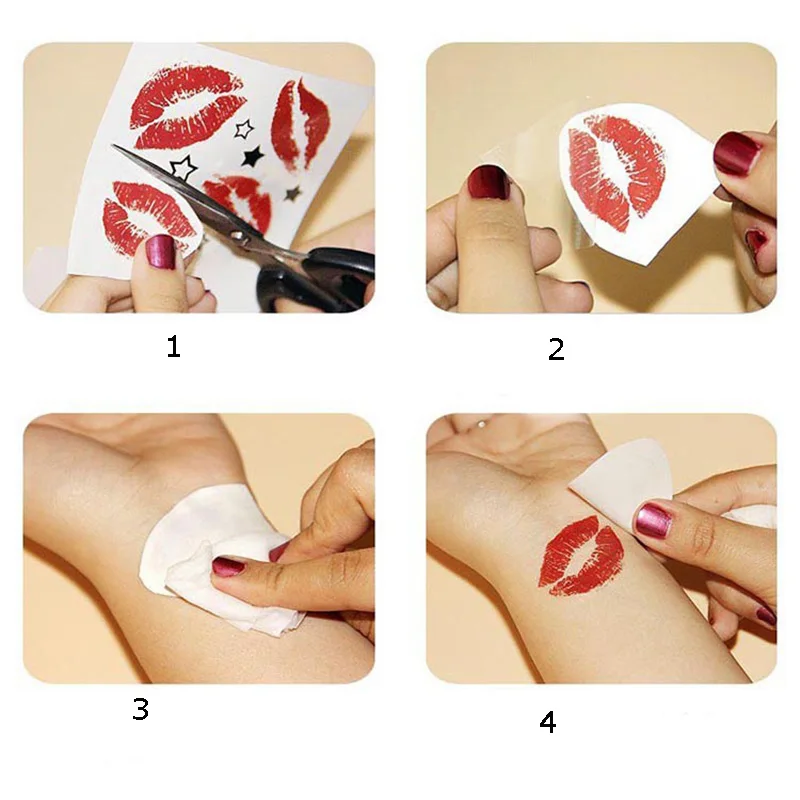 1

2

3

4