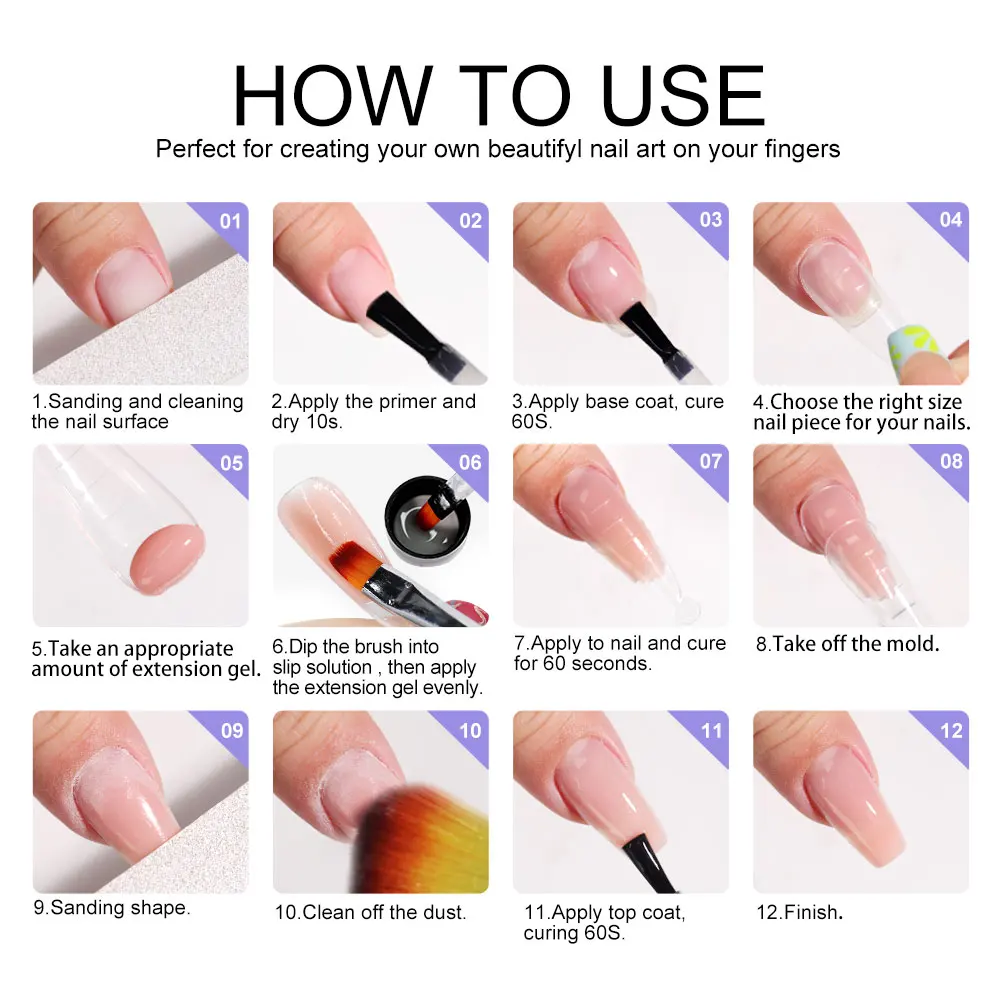 HOW TO USE

Perfect for creating your own beautifyl nail art on your fingers

01

1.Sanding and cleaning the nail surface

02

2.Apply the primer and dry 10s.

03

3.Apply base coat, cure 60S.

04

4.Choose the right size nail piece for your nails.

05

5.Take an appropriate amount of extension gel.

06

6.Dip the brush into slip solution , then apply the extension gel evenly.

07

7.Apply to nail and cure for 60 seconds.

08

8.Take off the mold.

09

9.Sanding shape.

10

10.Clean off the dust.

11

11.Apply top coat, curing 60S.

12

12.Finish.