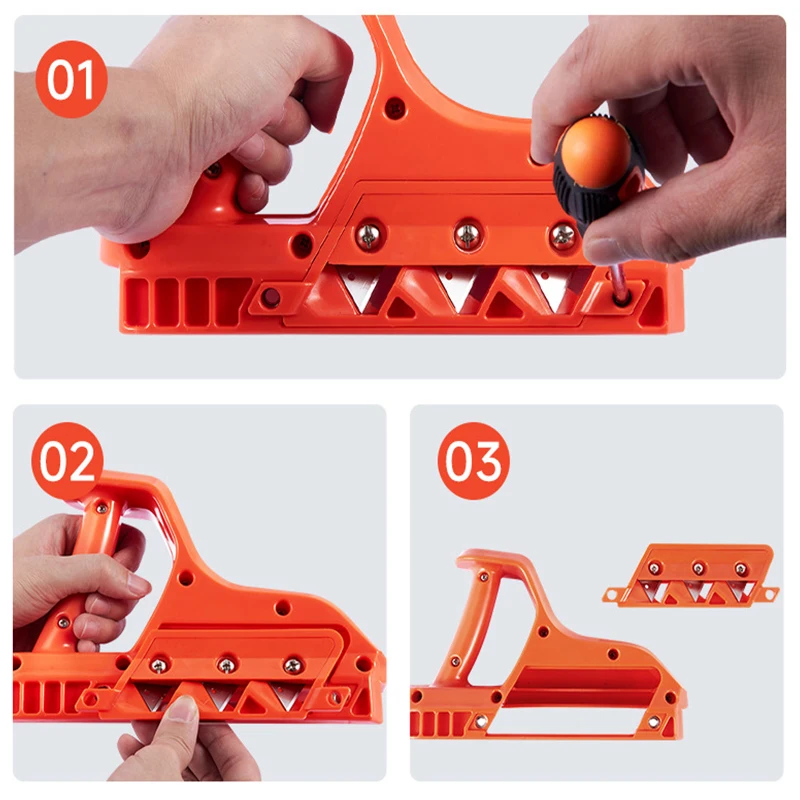 01

02

03